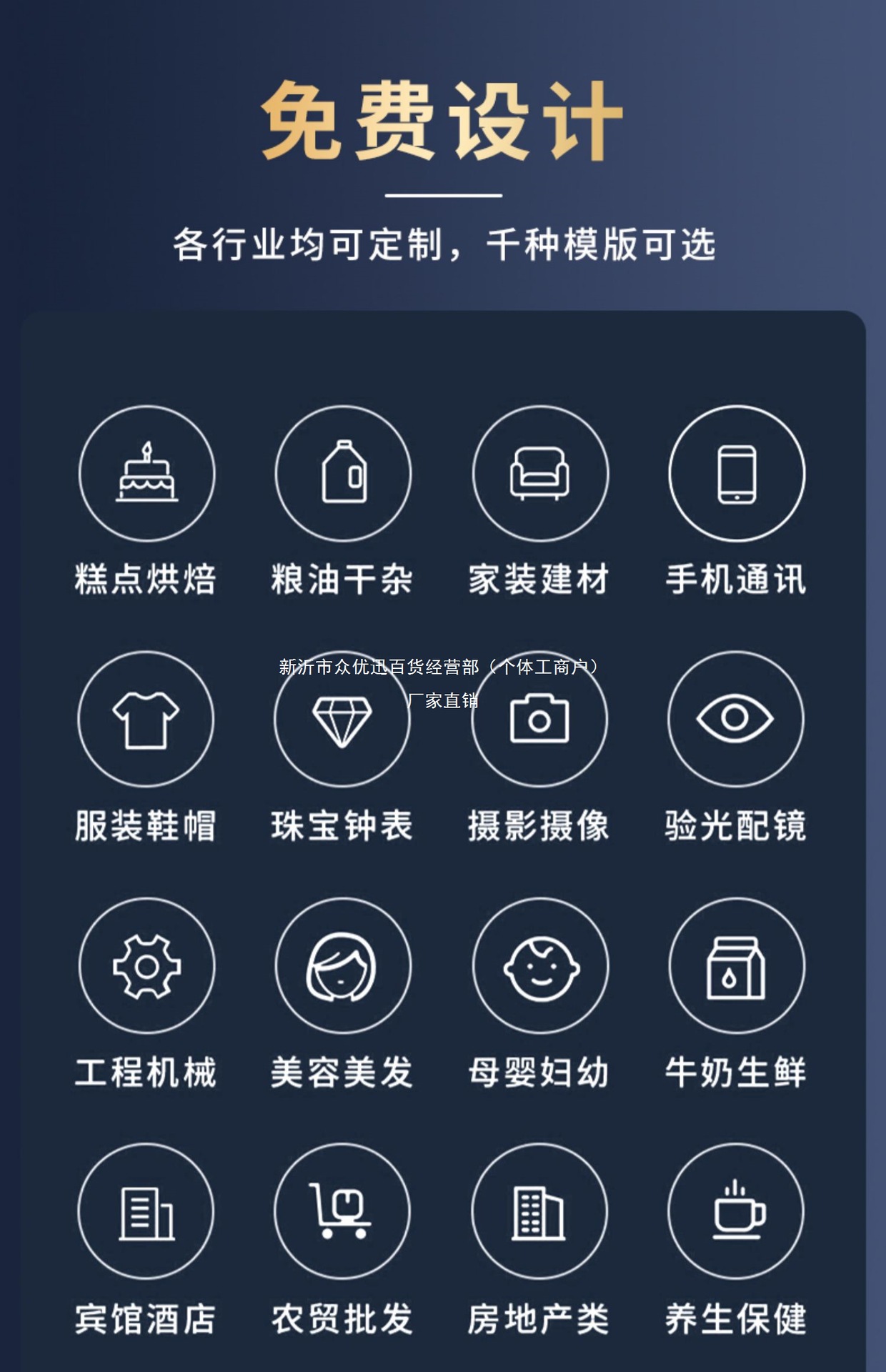 免费设计

各行业均可定制，千种模版可选

糕点烘焙 粮油干杂 家装建材 手机通讯

服装鞋帽 珠宝钟表 摄影摄像 验光配镜

工程机械 美容美发 母婴妇幼 牛奶生鲜

宾馆酒店 农贸批发 房地产类 养生保健

新沂市众优迅百货经营部（个体工商户）
厂家直销