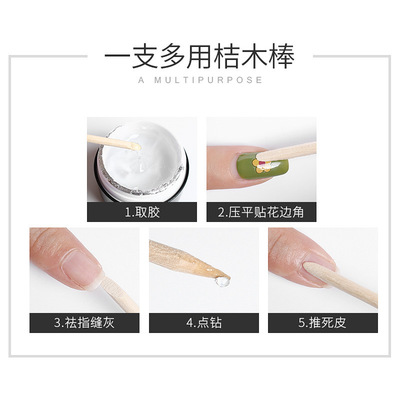 一支多用桔木棒

A MULTIPURPOSE

1.取胶

2.压平贴花边角

3.祛指缝灰

4.点钻

5.推死皮