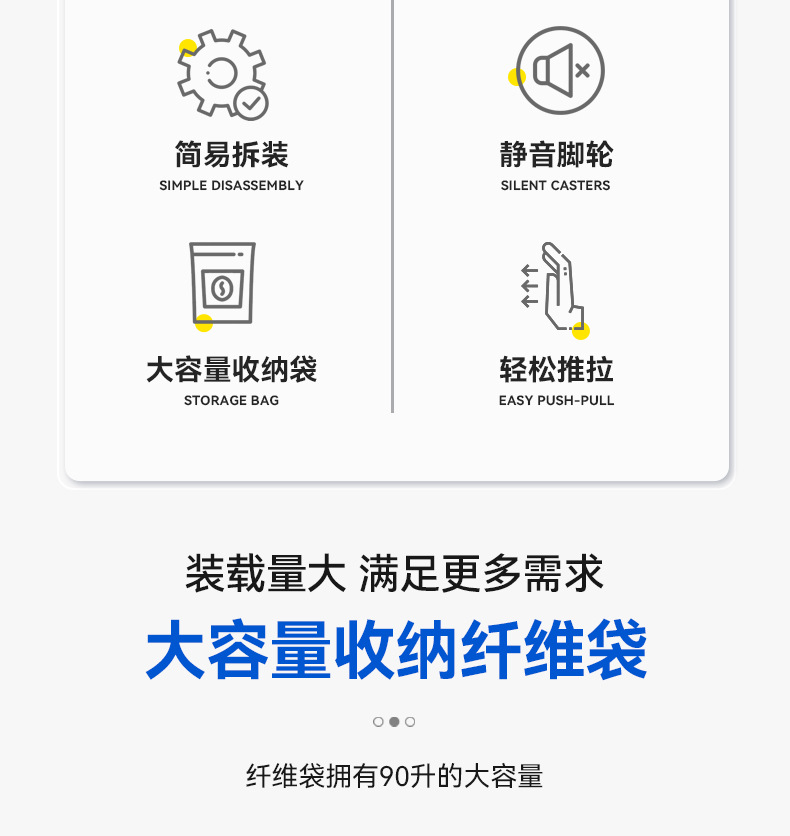 简易拆装
SIMPLE DISASSEMBLY

大容量收纳袋
STORAGE BAG

静音脚轮
SILENT CASTERS

轻松推拉
EASY PUSH-PULL

装载量大 满足更多需求

大容量收纳纤维袋

纤维袋拥有90升的大容量