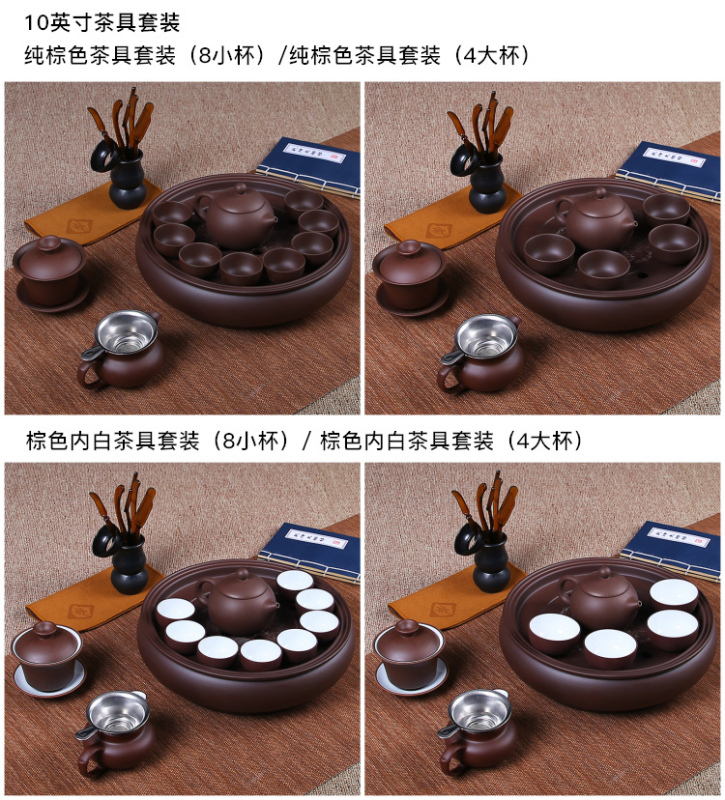 10英寸茶具套装
纯棕色茶具套装（8小杯）/纯棕色茶具套装（4大杯）

棕色内白茶具套装（8小杯）/ 棕色内白茶具套装（4大杯）