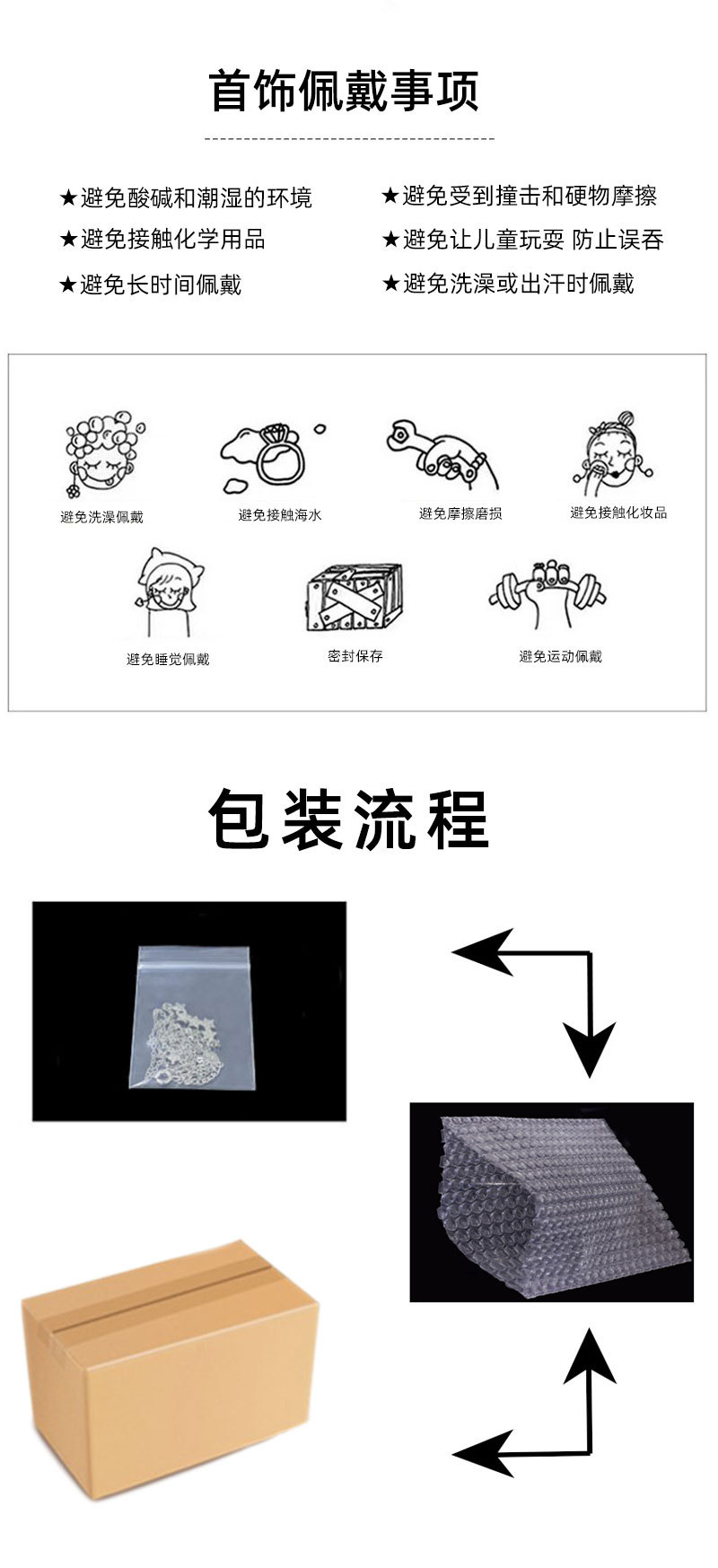 首饰佩戴事项

★避免酸碱和潮湿的环境
★避免接触化学用品
★避免长时间佩戴

★避免受到撞击和硬物摩擦
★避免让儿童玩耍 防止误吞
★避免洗澡或出汗时佩戴

避免洗澡佩戴
避免接触海水
避免摩擦磨损
避免接触化妆品
避免睡觉佩戴
密封保存
避免运动佩戴

包装流程