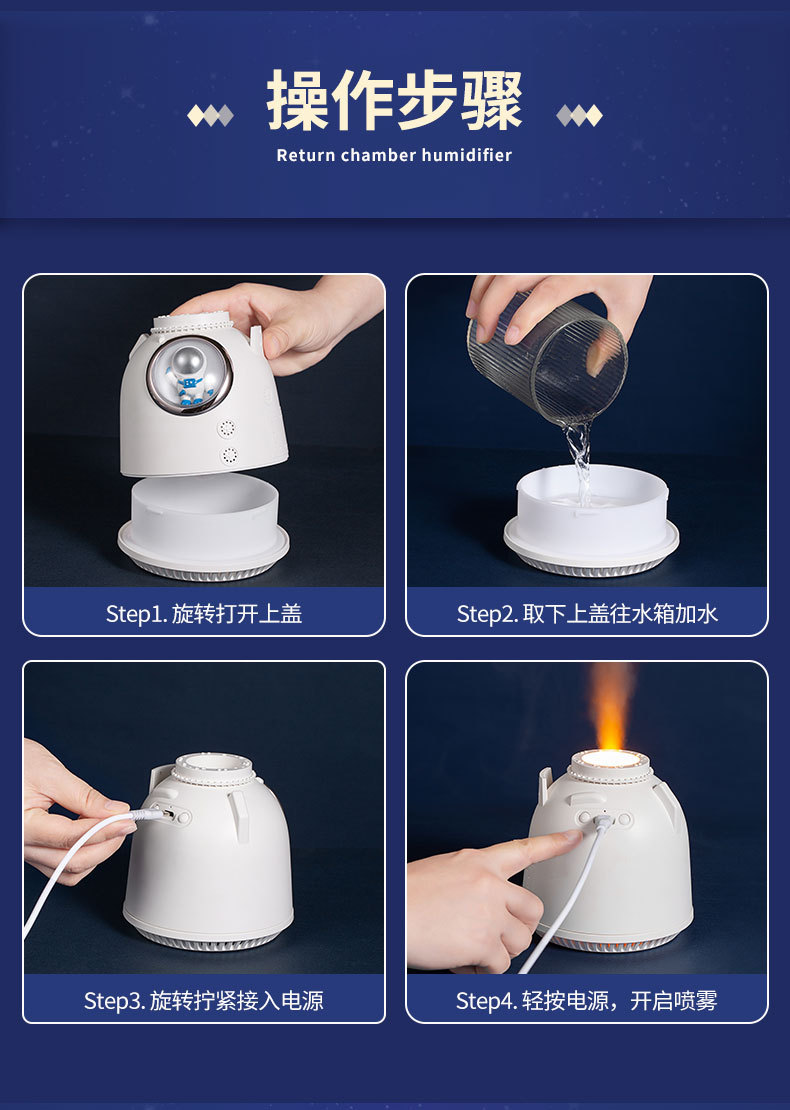 操作步骤

Return chamber humidifier

Step1. 旋转打开上盖

Step2. 取下上盖往水箱加水

Step3. 旋转拧紧接入电源

Step4. 轻按电源，开启喷雾