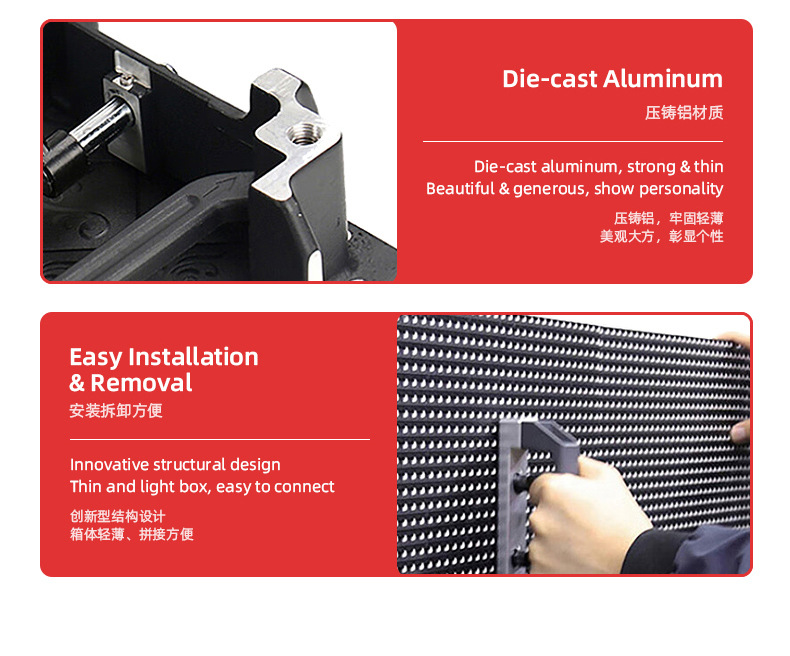 Die-cast Aluminum
压铸铝材质

Die-cast aluminum, strong & thin
Beautiful & generous, show personality

压铸铝，牢固轻薄
美观大方，彰显个性

Easy Installation & Removal
安装拆卸方便

Innovative structural design
Thin and light box, easy to connect

创新型结构设计
箱体轻薄、拼接方便