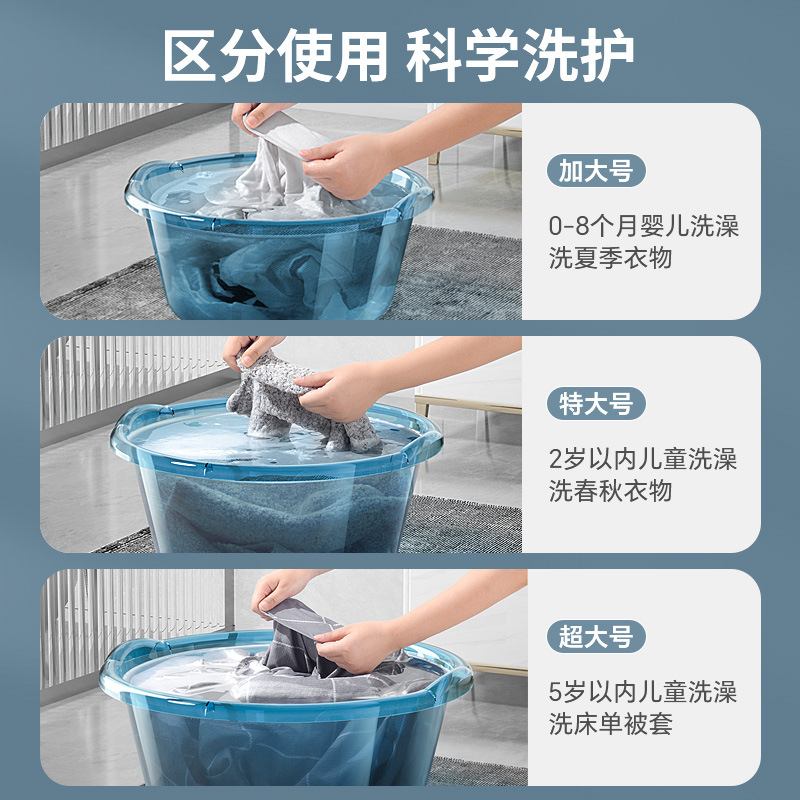 区分使用 科学洗护

加大号

0-8个月婴儿洗澡
洗夏季衣物

特大号

2岁以内儿童洗澡
洗春秋衣物

超大号

5岁以内儿童洗澡
洗床单被套