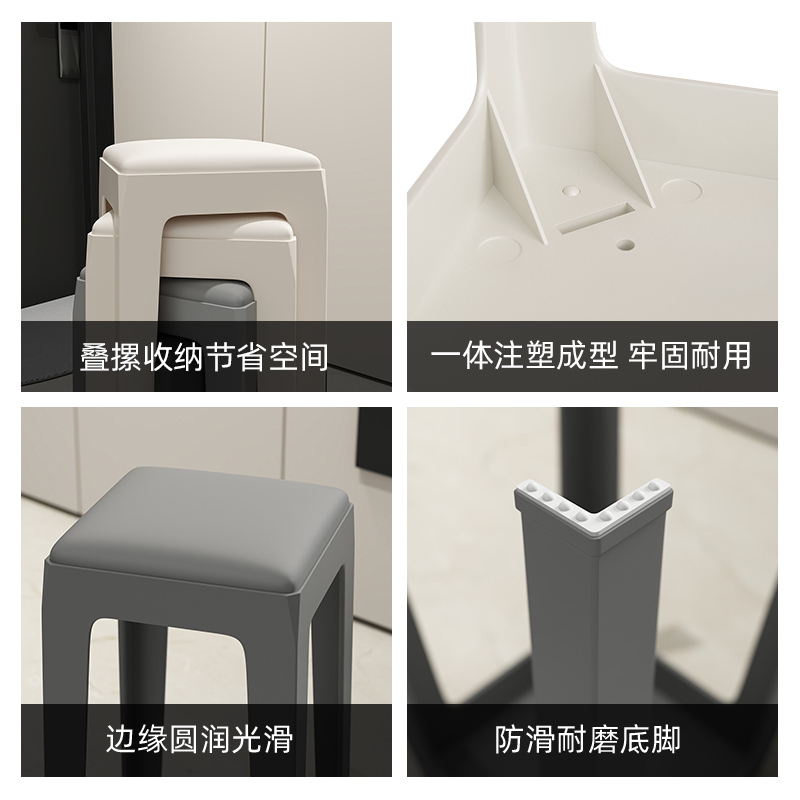 叠摞收纳节省空间

一体注塑成型 牢固耐用

边缘圆润光滑

防滑耐磨底脚