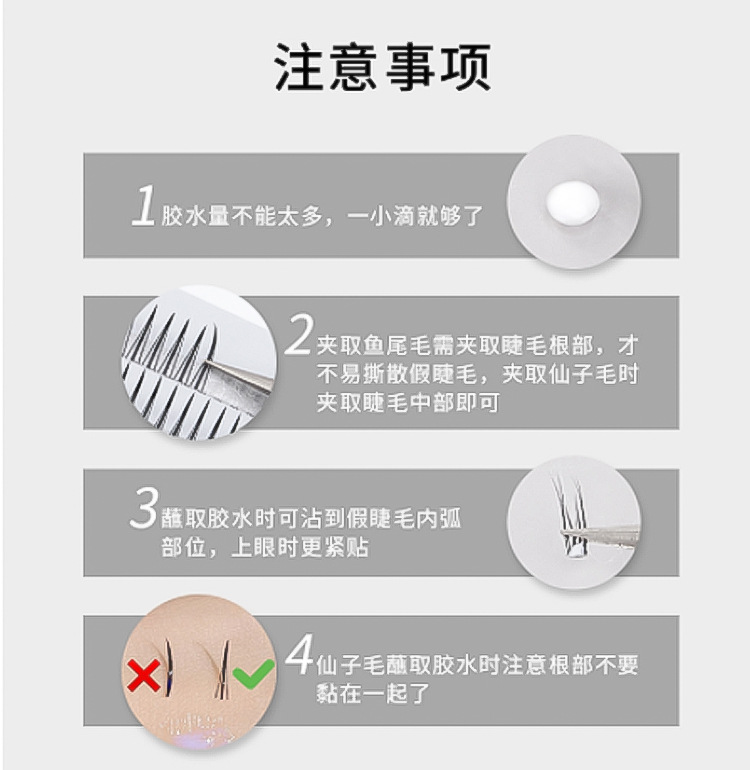 注意事项

1 胶水量不能太多，一小滴就够了

2 夹取鱼尾毛需夹取睫毛根部，才不易撕散假睫毛，夹取仙子毛时夹取睫毛中部即可

3 蘸取胶水时可沾到假睫毛内弧部位，上眼时更紧贴

4 仙子毛蘸取胶水时注意根部不要黏在一起了