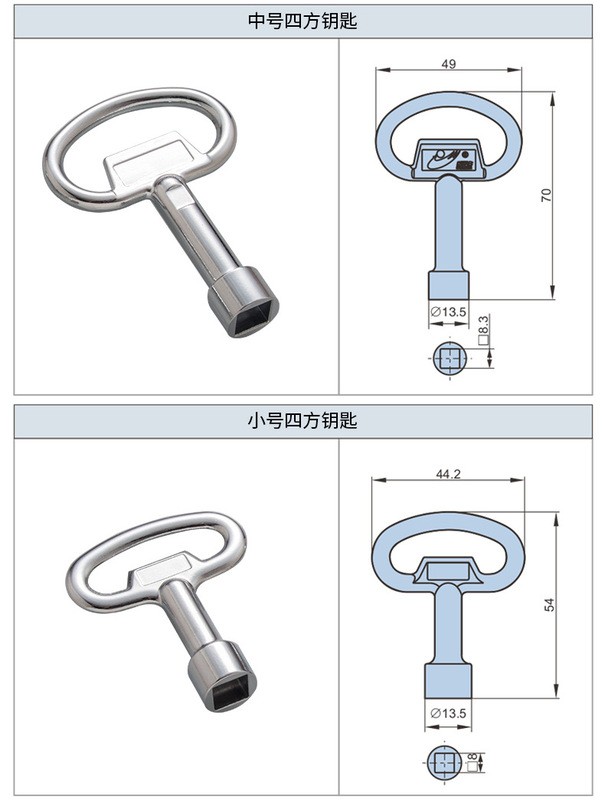 中号四方钥匙

49

70

∅13.5

□8.3

小号四方钥匙

44.2

54

∅13.5

□8