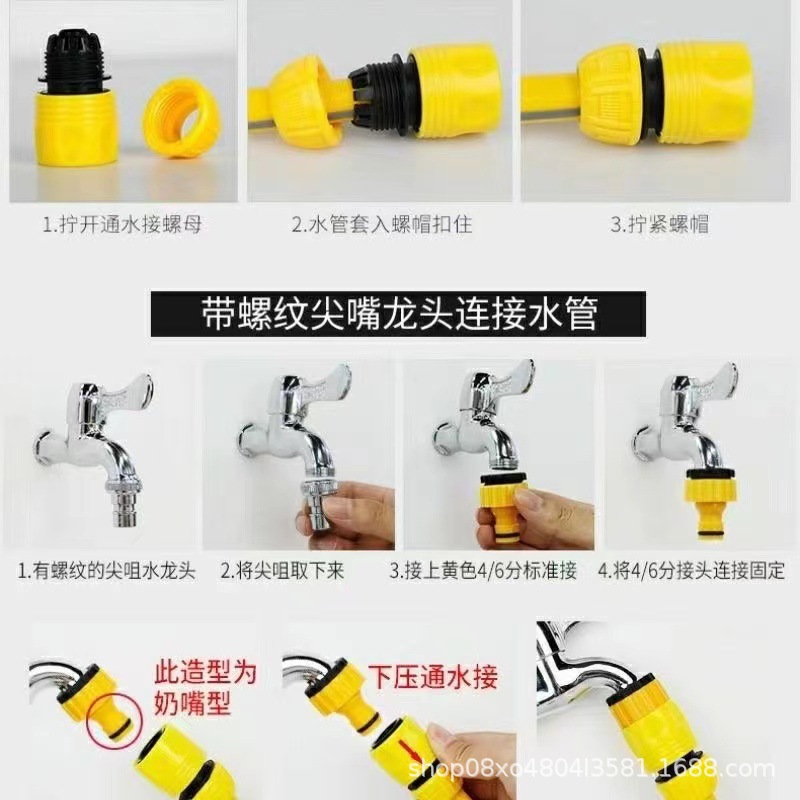 1.拧开通水接螺母

2.水管套入螺帽扣住

3.拧紧螺帽

带螺纹尖嘴龙头连接水管

1.有螺纹的尖咀水龙头

2.将尖咀取下来

3.接上黄色4/6分标准接

4.将4/6分接头连接固定

此造型为奶嘴型

下压通水接

shop08xo4804l3581.1688.com