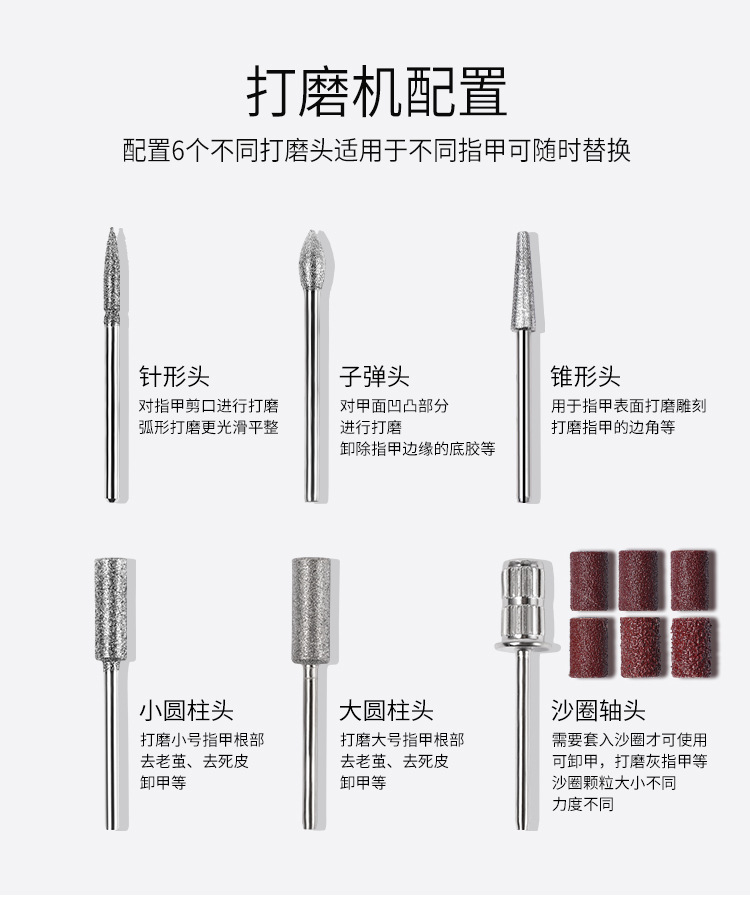 打磨机配置

配置6个不同打磨头适用于不同指甲可随时替换

针形头
对指甲剪口进行打磨
弧形打磨更光滑平整

子弹头
对甲面凹凸部分
进行打磨
卸除指甲边缘的底胶等

锥形头
用于指甲表面打磨雕刻
打磨指甲的边角等

小圆柱头
打磨小号指甲根部
去老茧、去死皮
卸甲等

大圆柱头
打磨大号指甲根部
去老茧、去死皮
卸甲等

沙圈轴头
需要套入沙圈才可使用
可卸甲，打磨灰指甲等
沙圈颗粒大小不同
力度不同