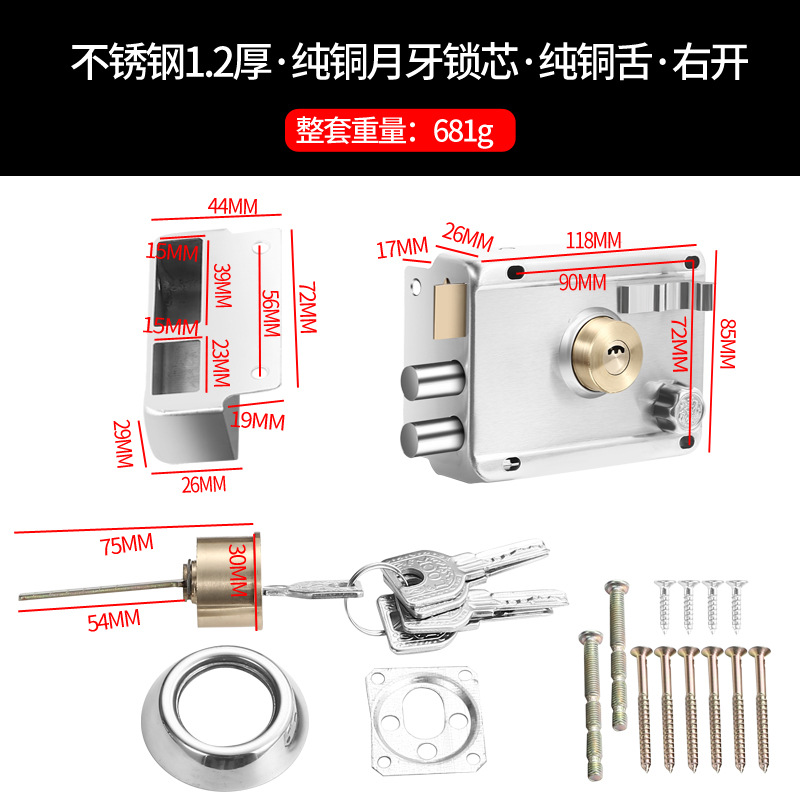 不锈钢1.2厚·纯铜月牙锁芯·纯铜舌·右开

整套重量：681g

44MM
15MM
39MM
56MM
72MM
15MM
23MM
19MM
29MM
26MM

17MM
26MM
118MM
90MM
72MM
85MM

75MM
30MM
54MM