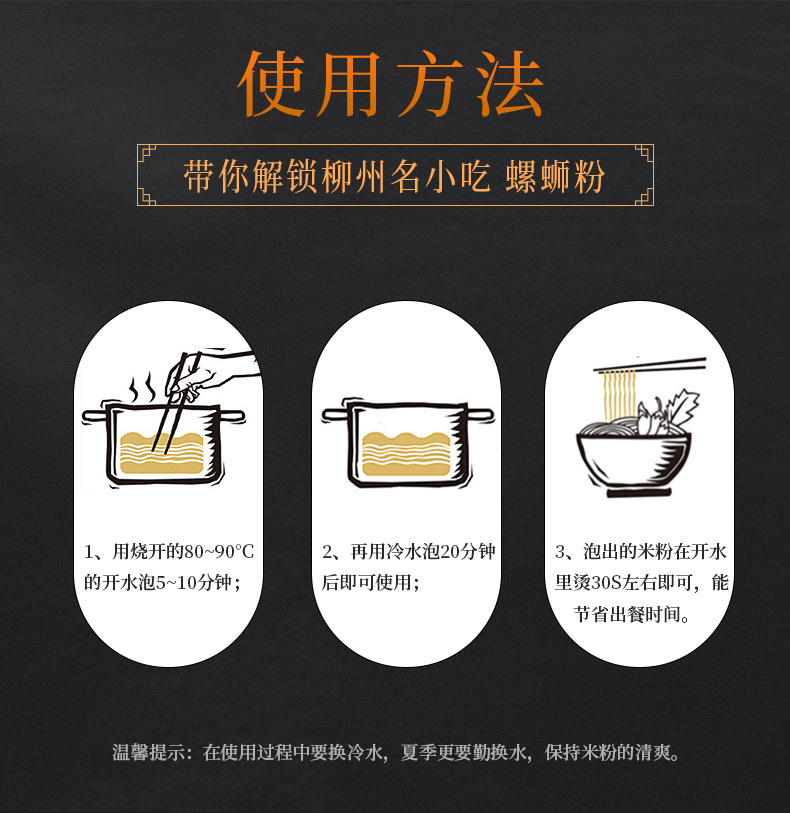 使用方法

带你解锁柳州名小吃 螺蛳粉

1、用烧开的80~90°C的开水泡5~10分钟；

2、再用冷水泡20分钟后即可使用；

3、泡出的米粉在开水里烫30S左右即可，能节省出餐时间。

温馨提示：在使用过程中要换冷水，夏季更要勤换水，保持米粉的清爽。