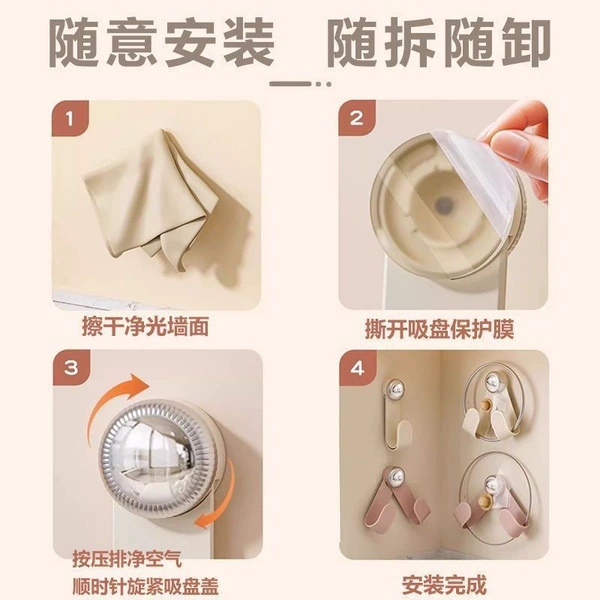 随意安装 随拆随卸

1
擦干净光墙面

2
撕开吸盘保护膜

3
按压排净空气
顺时针旋紧吸盘盖

4
安装完成