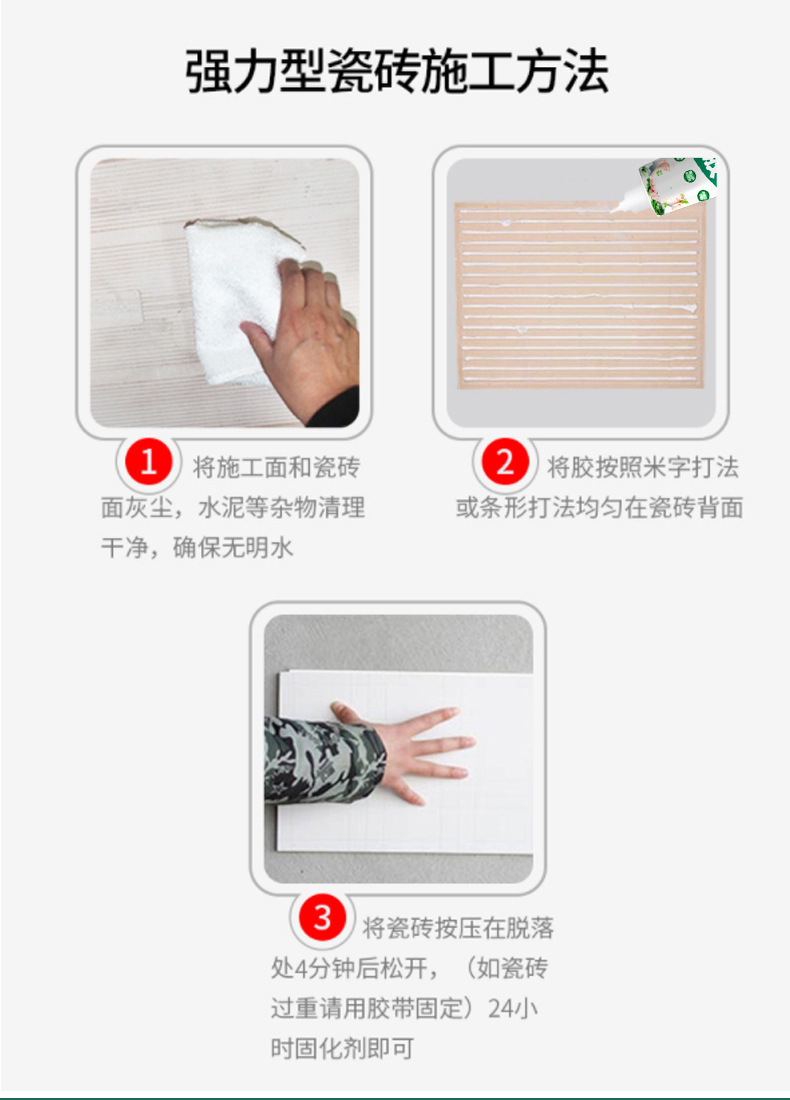 强力型瓷砖施工方法

1 将施工面和瓷砖面灰尘，水泥等杂物清理干净，确保无明水

2 将胶按照米字打法或条形打法均匀在瓷砖背面

3 将瓷砖按压在脱落处4分钟后松开，（如瓷砖过重请用胶带固定）24小时固化剂即可