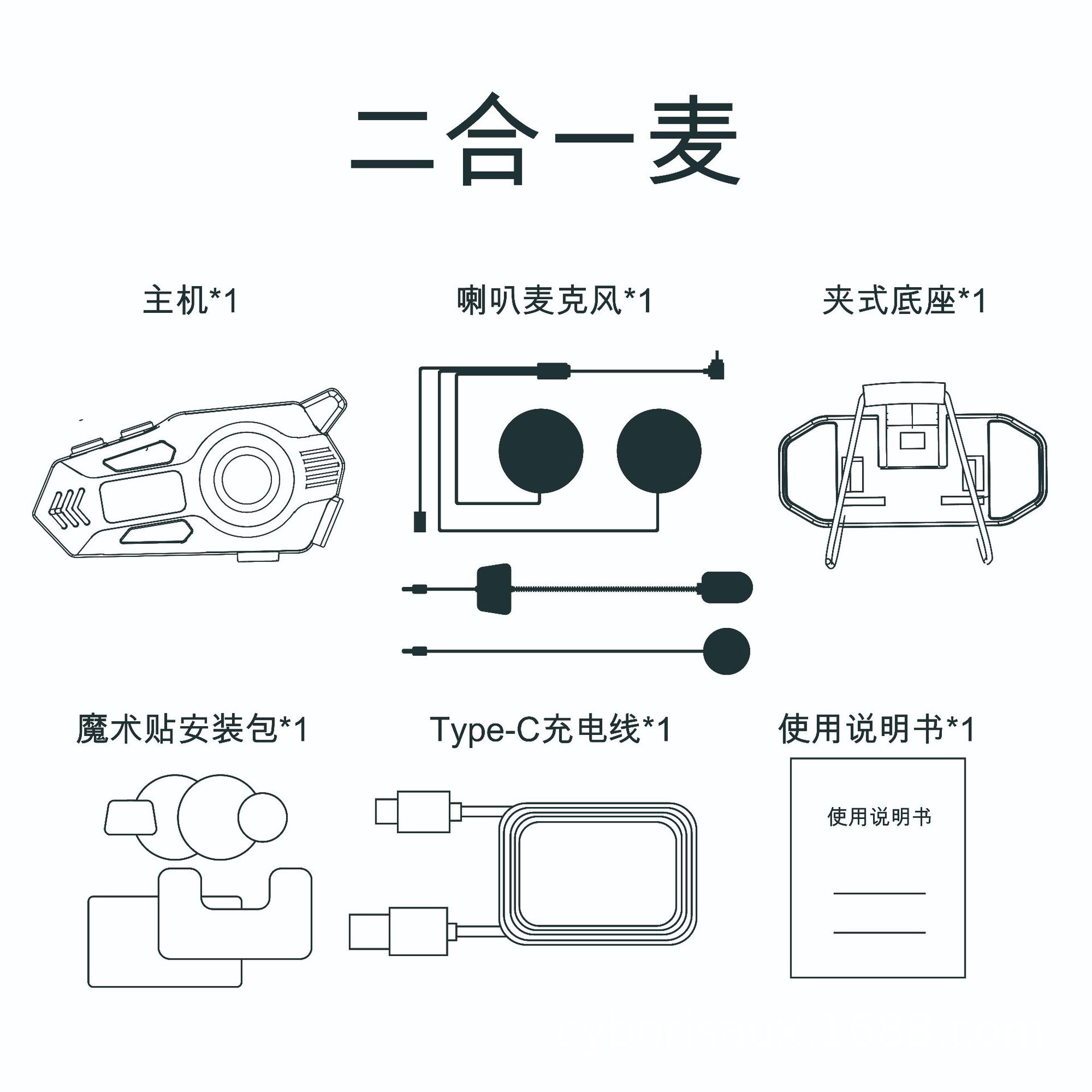 二合一麦

主机*1

喇叭麦克风*1

夹式底座*1

魔术贴安装包*1

Type-C充电线*1

使用说明书*1

使用说明书