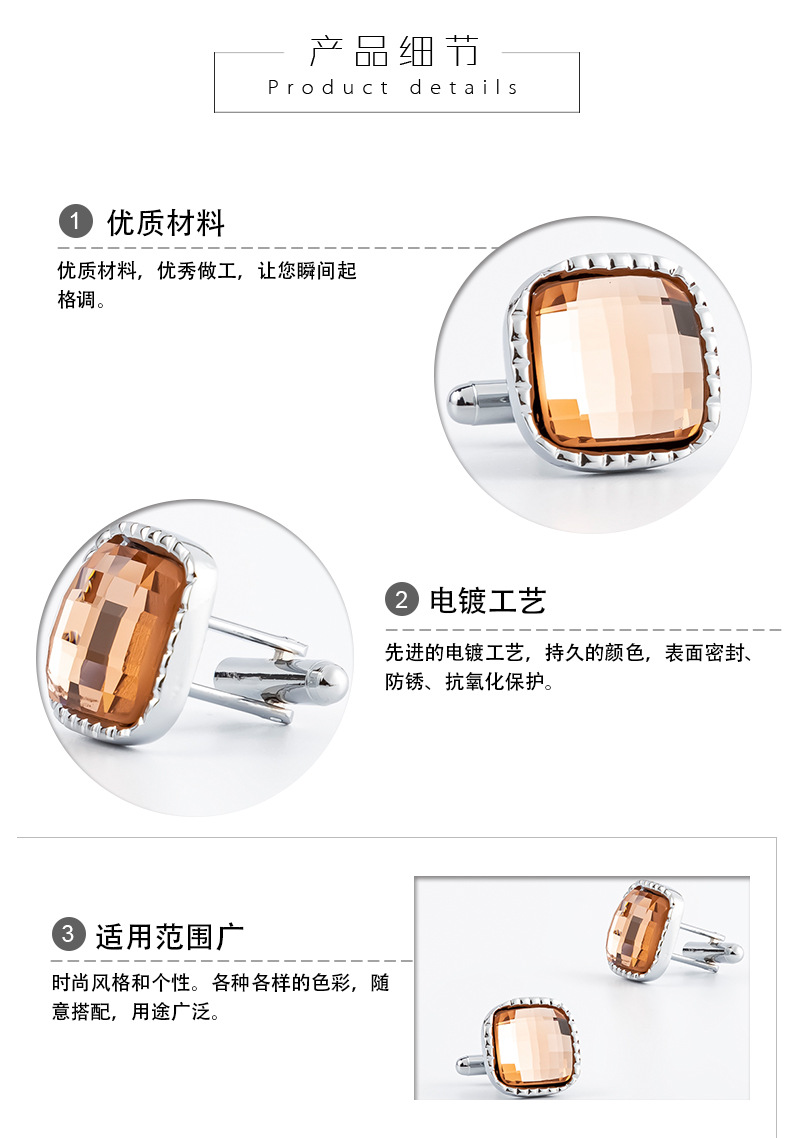 产品细节
Product details

1 优质材料

优质材料，优秀做工，让您瞬间起格调。

2 电镀工艺

先进的电镀工艺，持久的颜色，表面密封、防锈、抗氧化保护。

3 适用范围广

时尚风格和个性。各种各样的色彩，随意搭配，用途广泛。