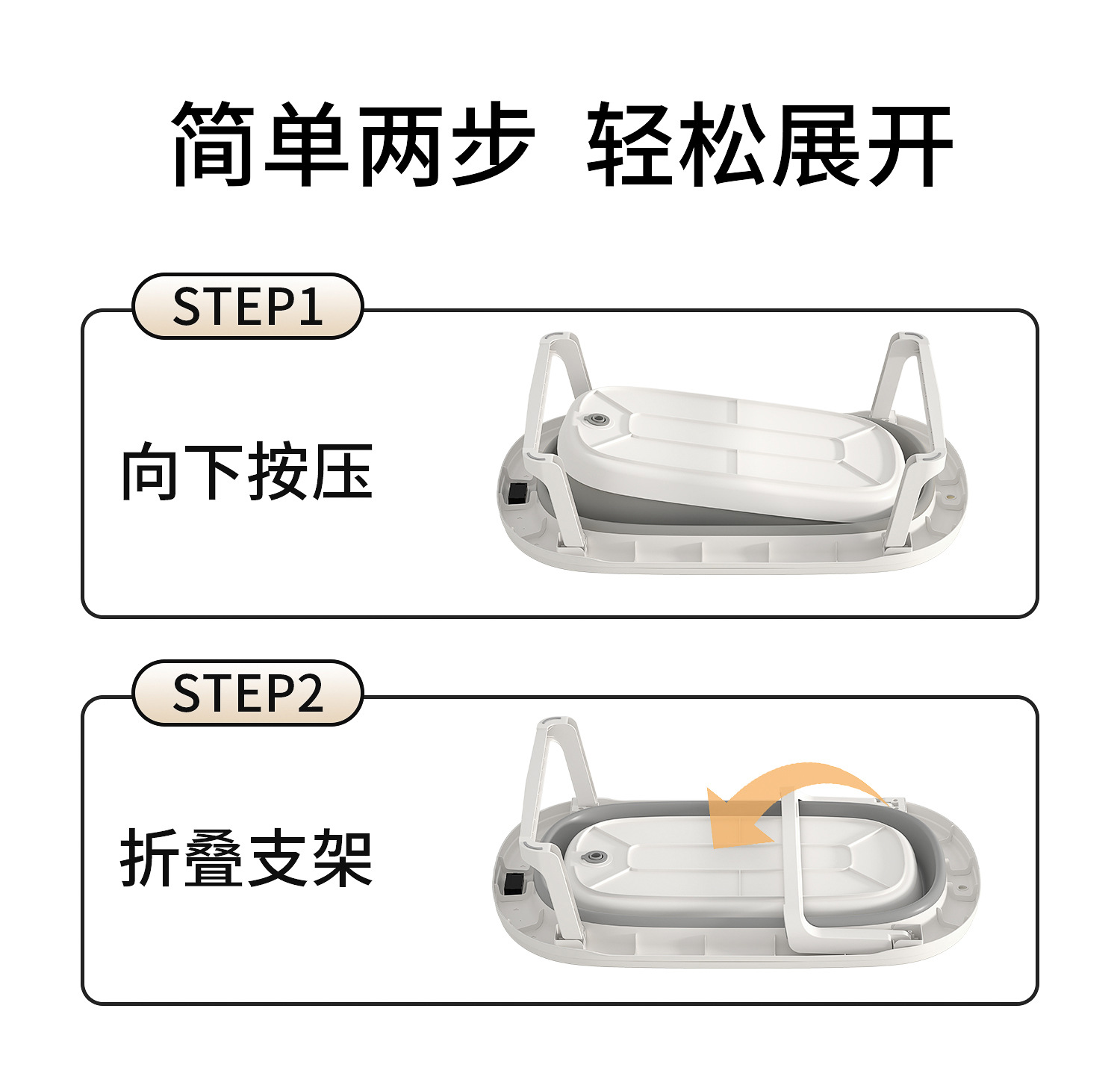 简单两步 轻松展开

STEP1

向下按压

STEP2

折叠支架