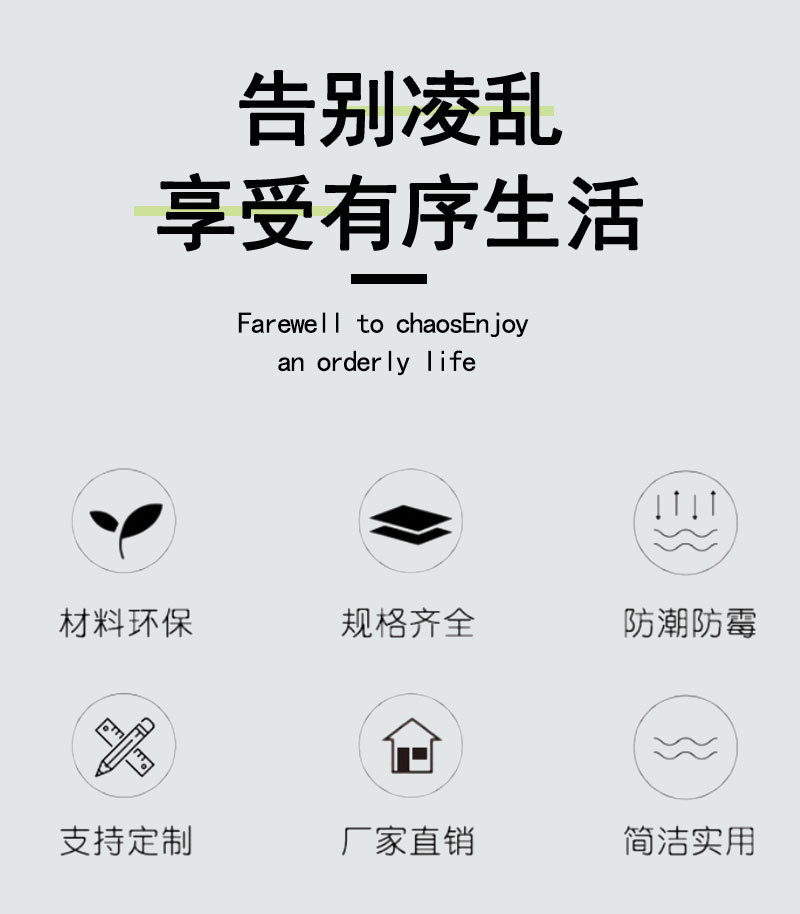 告别凌乱
享受有序生活

Farewell to chaosEnjoy
an orderly life

材料环保

规格齐全

防潮防霉

支持定制

厂家直销

简洁实用