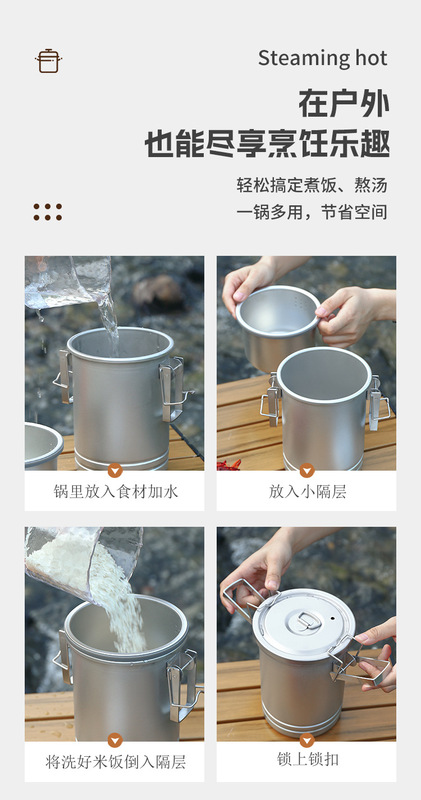 Steaming hot

在户外
也能尽享烹饪乐趣

轻松搞定煮饭、熬汤
一锅多用，节省空间

锅里放入食材加水

放入小隔层

将洗好米饭倒入隔层

锁上锁扣