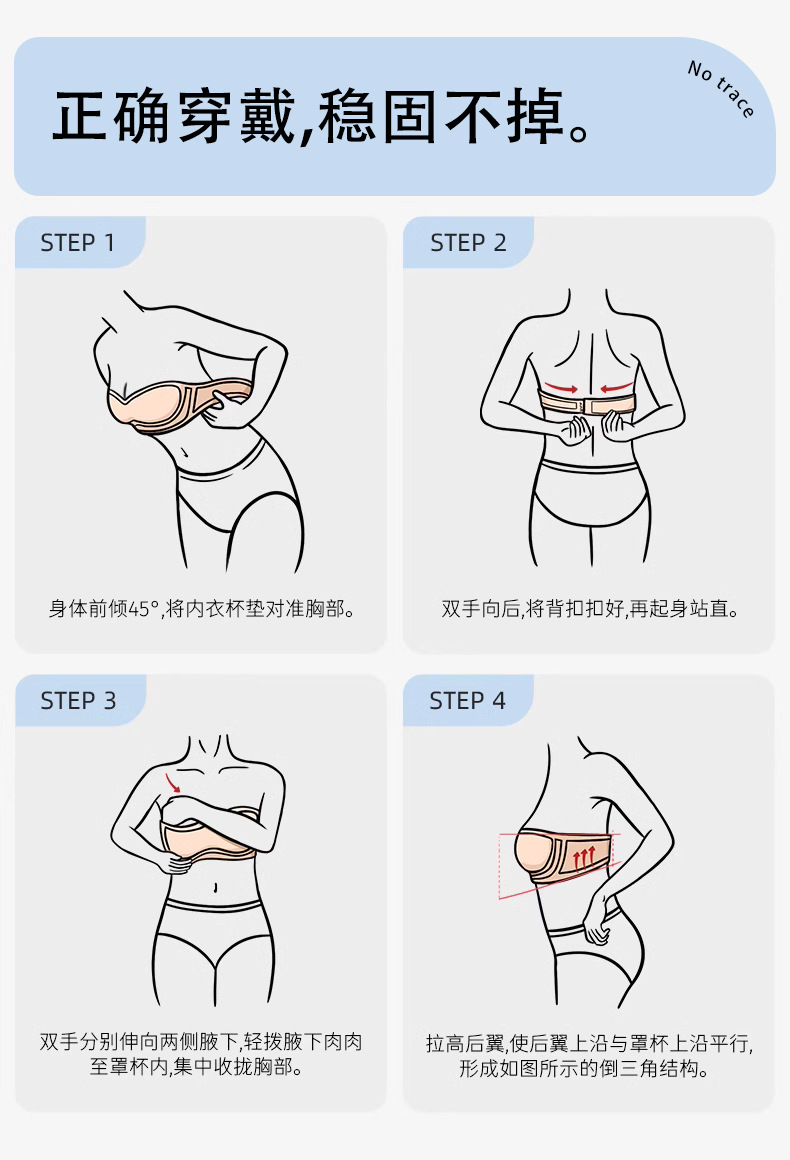 正确穿戴,稳固不掉。

No trace

STEP 1

身体前倾45°,将内衣杯垫对准胸部。

STEP 2

双手向后,将背扣扣好,再起身站直。

STEP 3

双手分别伸向两侧腋下,轻拨腋下肉肉至罩杯内,集中收拢胸部。

STEP 4

拉高后翼,使后翼上沿与罩杯上沿平行,形成如图所示的倒三角结构。