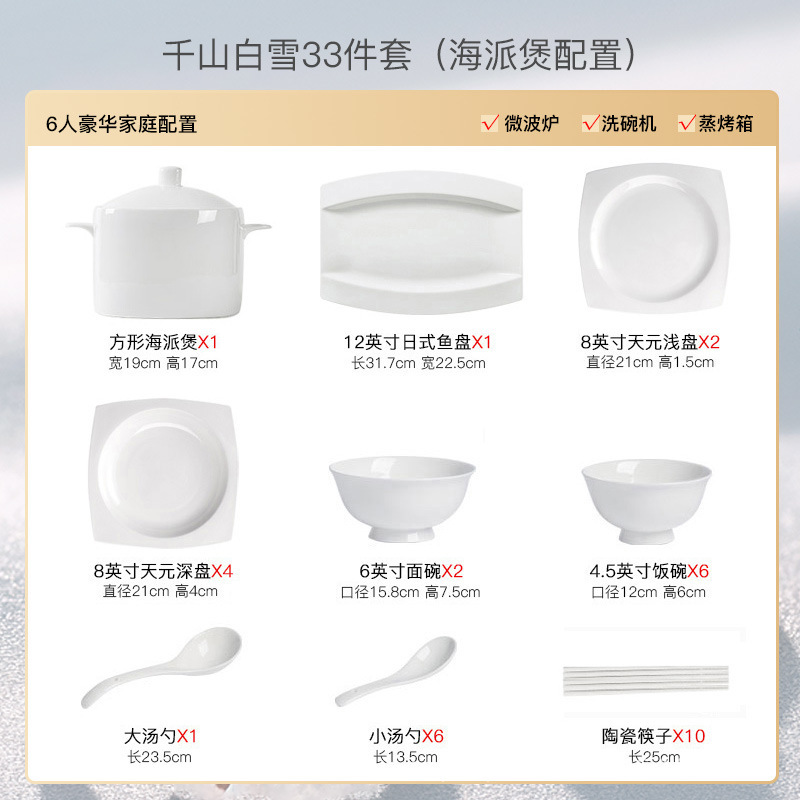 千山白雪33件套（海派煲配置）

6人豪华家庭配置

√ 微波炉 √ 洗碗机 √ 蒸烤箱

方形海派煲X1
宽19cm 高17cm

12英寸日式鱼盘X1
长31.7cm 宽22.5cm

8英寸天元浅盘X2
直径21cm 高1.5cm

8英寸天元深盘X4
直径21cm 高4cm

6英寸面碗X2
口径15.8cm 高7.5cm

4.5英寸饭碗X6
口径12cm 高6cm

大汤勺X1
长23.5cm

小汤勺X6
长13.5cm

陶瓷筷子X10
长25cm