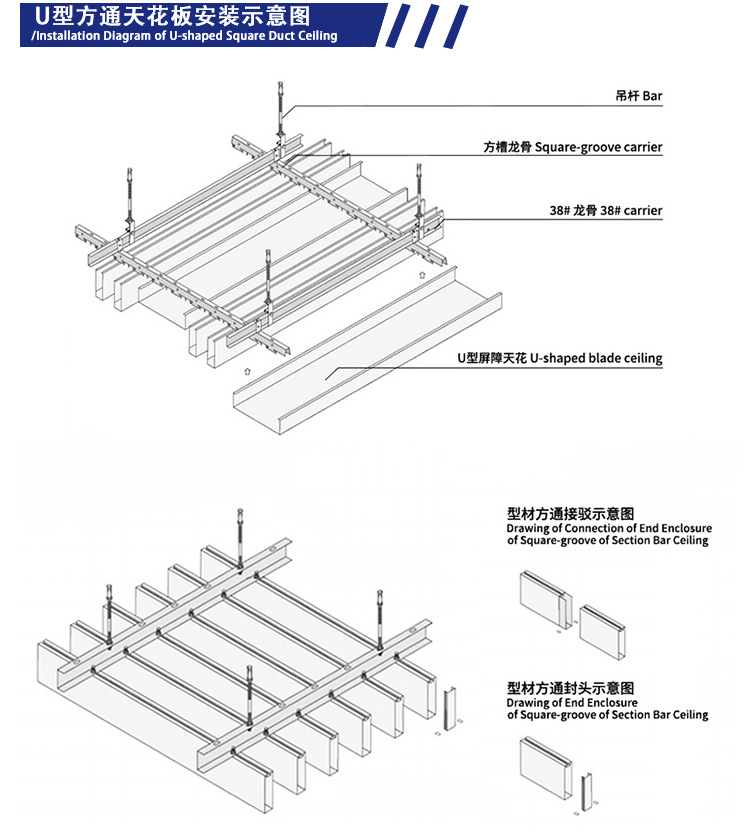 U型方通天花板安装示意图
/Installation Diagram of U-shaped Square Duct Ceiling

吊杆 Bar

方槽龙骨 Square-groove carrier

38# 龙骨 38# carrier

U型屏障天花 U-shaped blade ceiling

型材方通接驳示意图
Drawing of Connection of End Enclosure of Square-groove of Section Bar Ceiling

型材方通封头示意图
Drawing of End Enclosure of Square-groove of Section Bar Ceiling