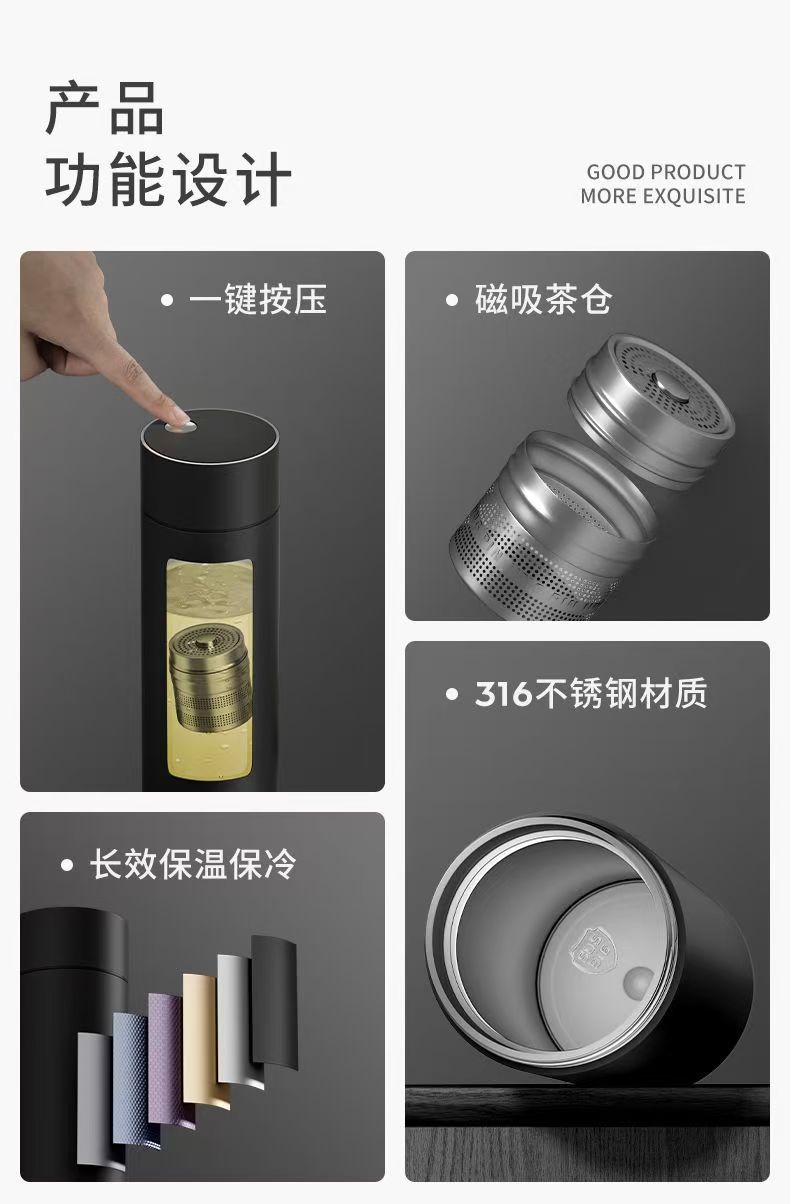 产品
功能设计

GOOD PRODUCT
MORE EXQUISITE

• 一键按压

• 磁吸茶仓

• 316不锈钢材质

• 长效保温保冷