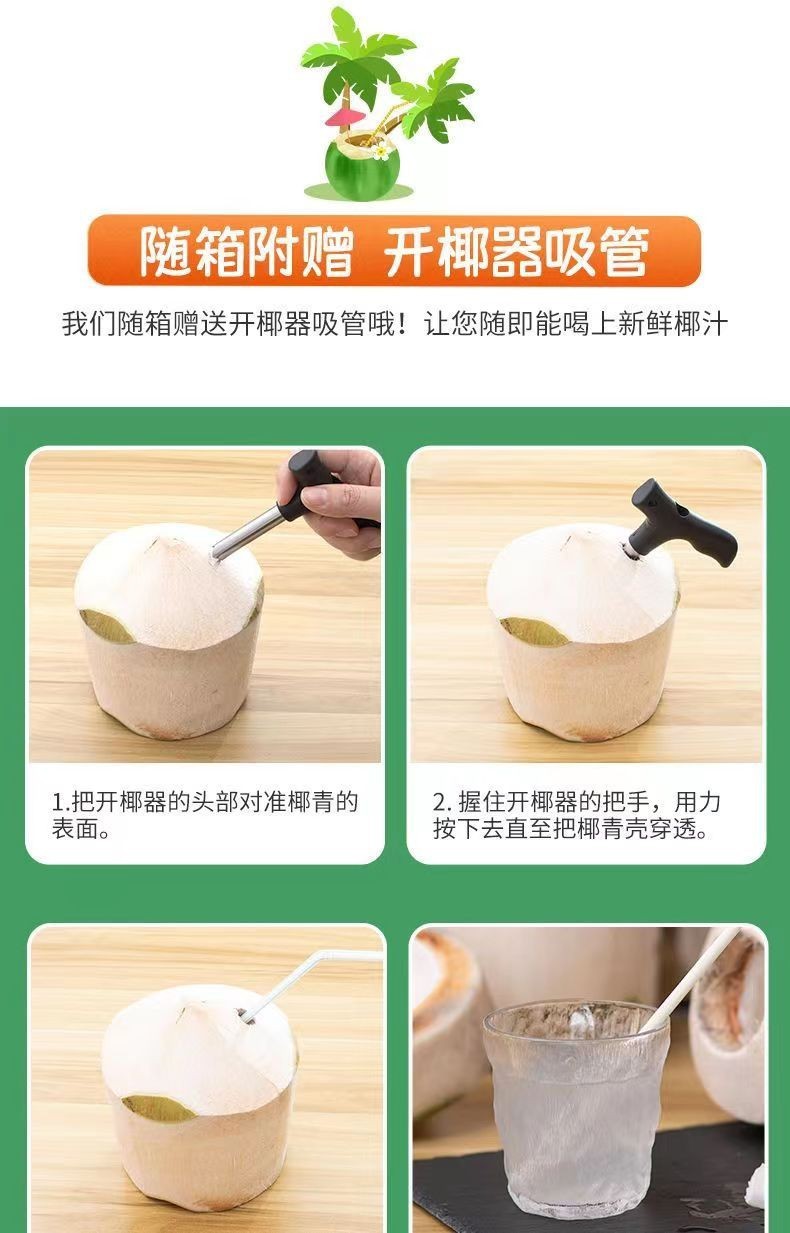 随箱附赠 开椰器吸管

我们随箱赠送开椰器吸管哦！让您随即能喝上新鲜椰汁

1.把开椰器的头部对准椰青的表面。

2. 握住开椰器的把手，用力按下去直至把椰青壳穿透。