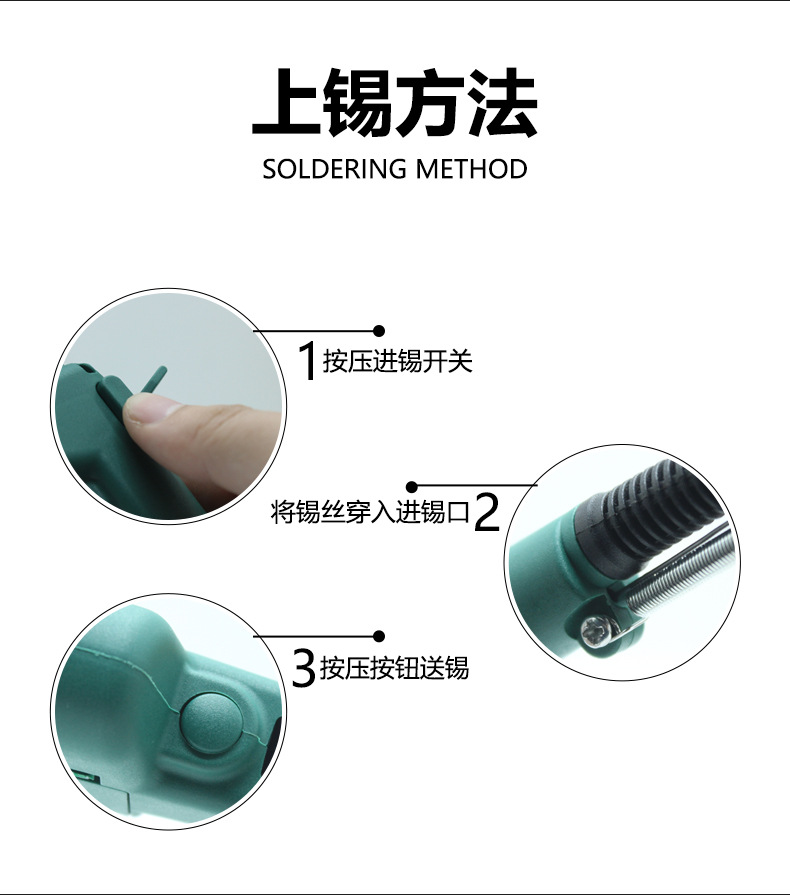 上锡方法
SOLDERING METHOD

1 按压进锡开关

将锡丝穿入进锡口 2

3 按压按钮送锡