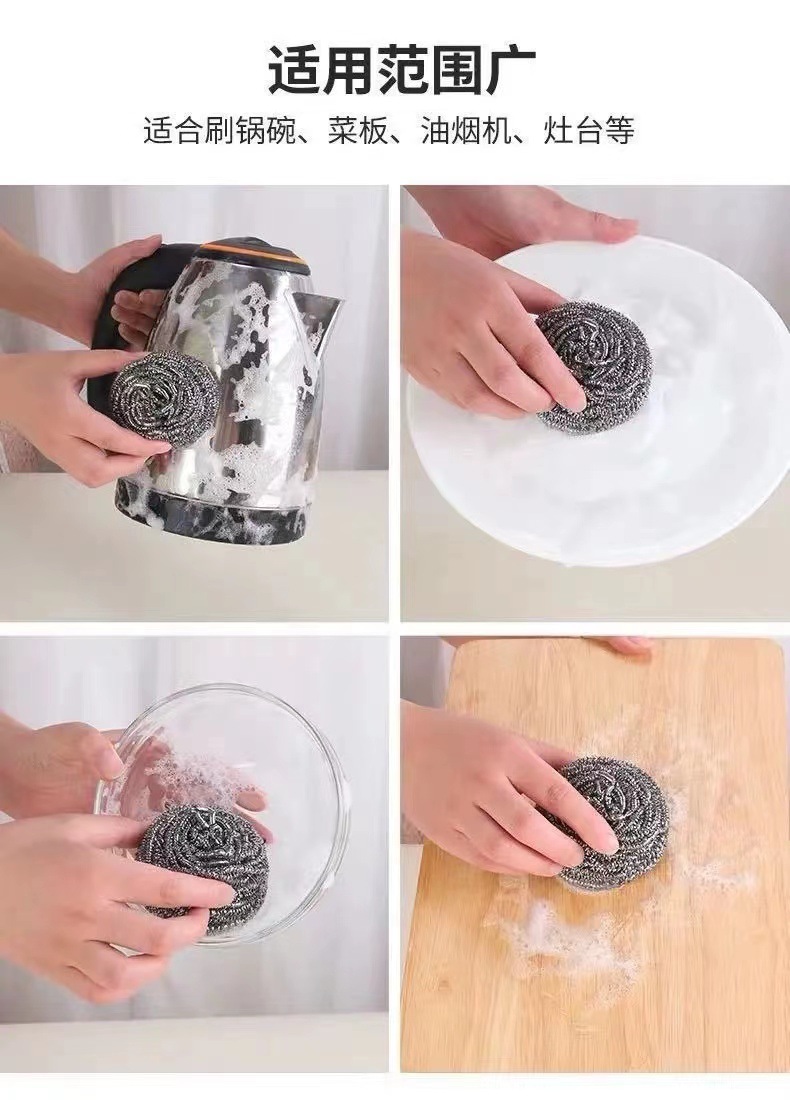 适用范围广

适合刷锅碗、菜板、油烟机、灶台等