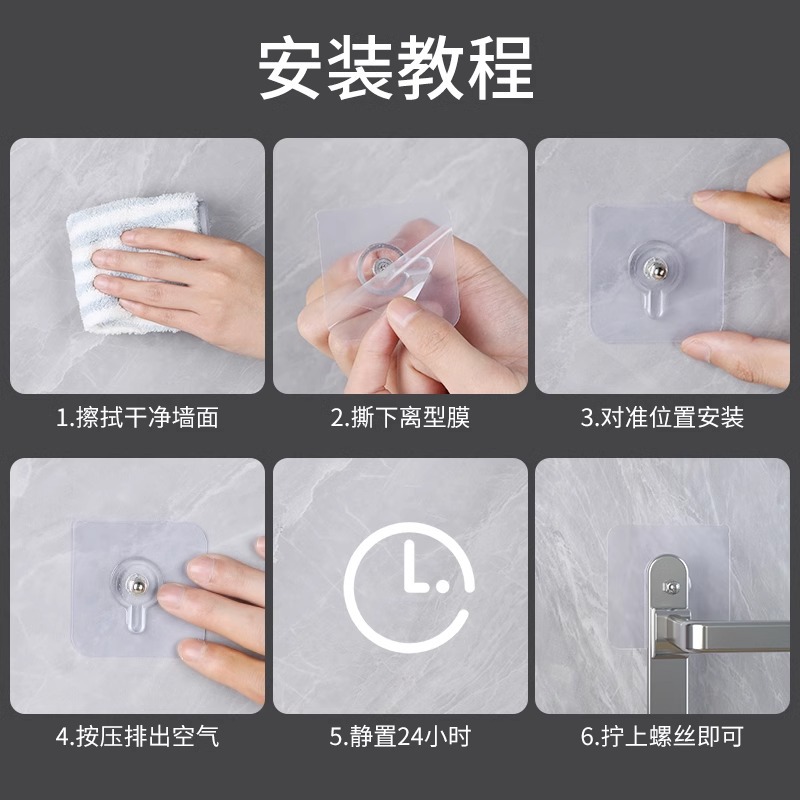 安装教程

1.擦拭干净墙面

2.撕下离型膜

3.对准位置安装

4.按压排出空气

5.静置24小时

6.拧上螺丝即可