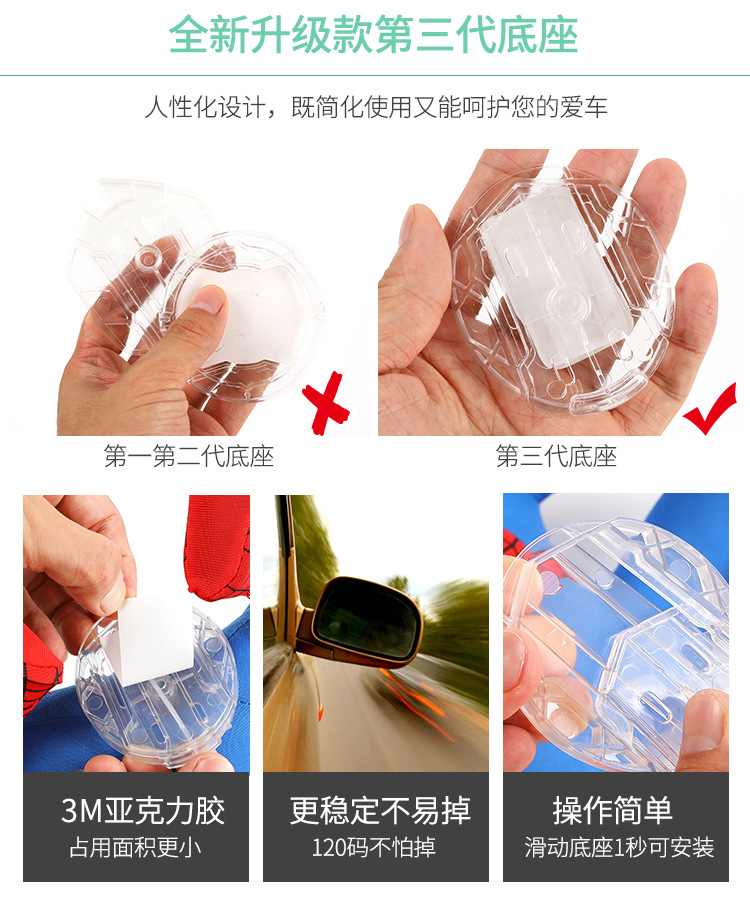 全新升级款第三代底座

人性化设计，既简化使用又能呵护您的爱车

第一第二代底座

第三代底座

3M亚克力胶
占用面积更小

更稳定不易掉
120码不怕掉

操作简单
滑动底座1秒可安装