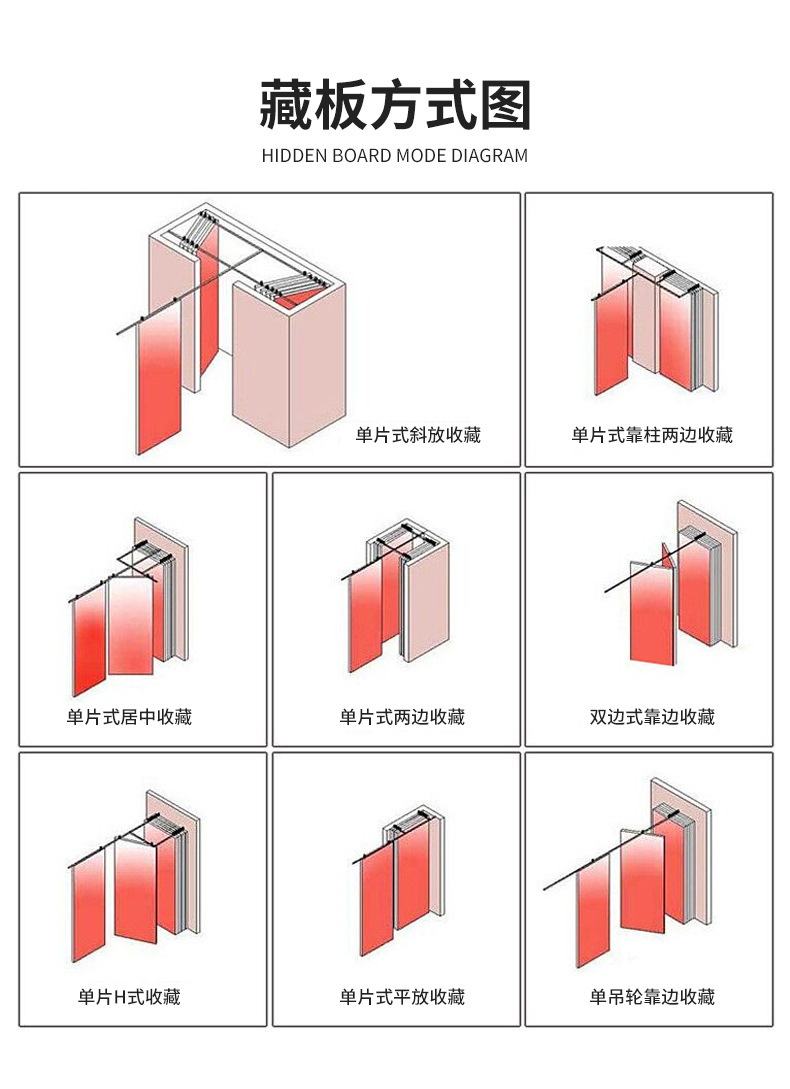 藏板方式图
HIDDEN BOARD MODE DIAGRAM

单片式斜放收藏

单片式靠柱两边收藏

单片式居中收藏

单片式两边收藏

双边式靠边收藏

单片H式收藏

单片式平放收藏

单吊轮靠边收藏