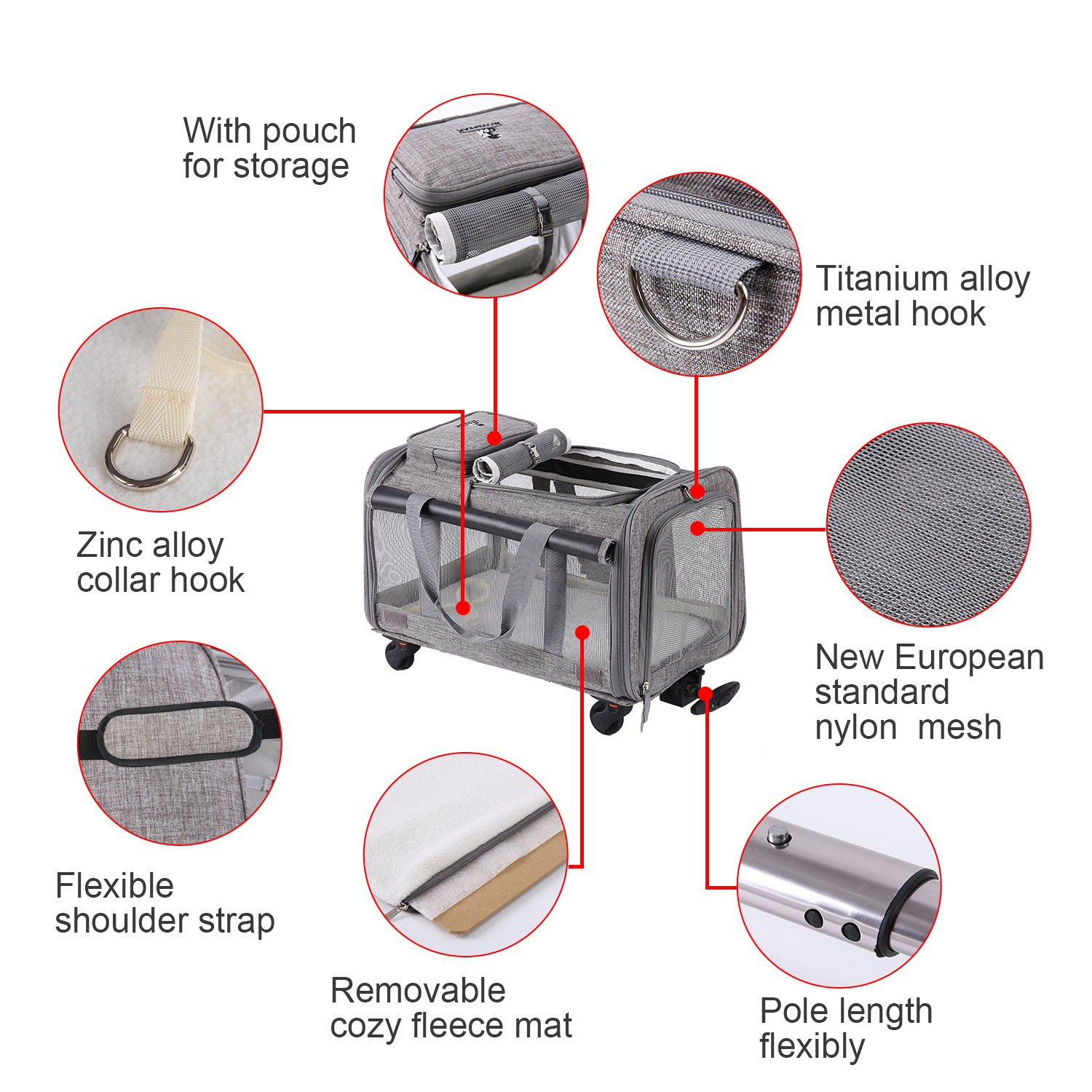 With pouch for storage

Titanium alloy metal hook

Zinc alloy collar hook

New European standard nylon  mesh

Flexible shoulder strap

Removable cozy fleece mat

Pole length flexibly