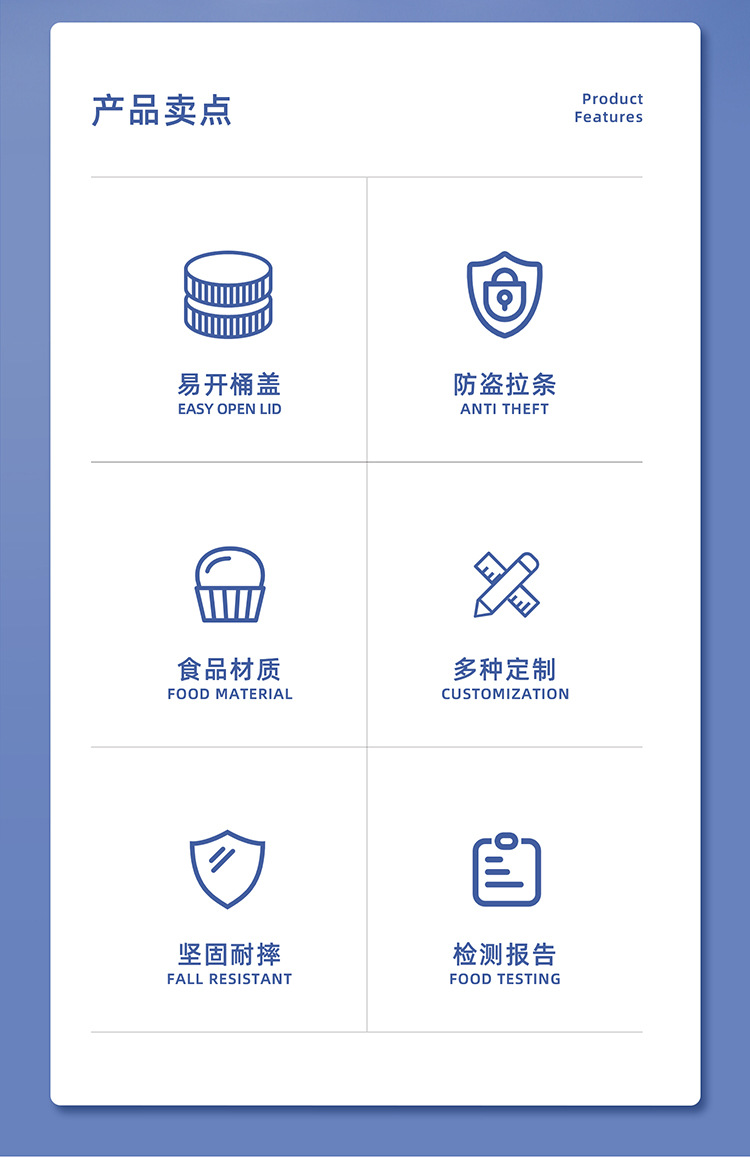 产品卖点

Product
Features

易开桶盖
EASY OPEN LID

防盗拉条
ANTI THEFT

食品材质
FOOD MATERIAL

多种定制
CUSTOMIZATION

坚固耐摔
FALL RESISTANT

检测报告
FOOD TESTING