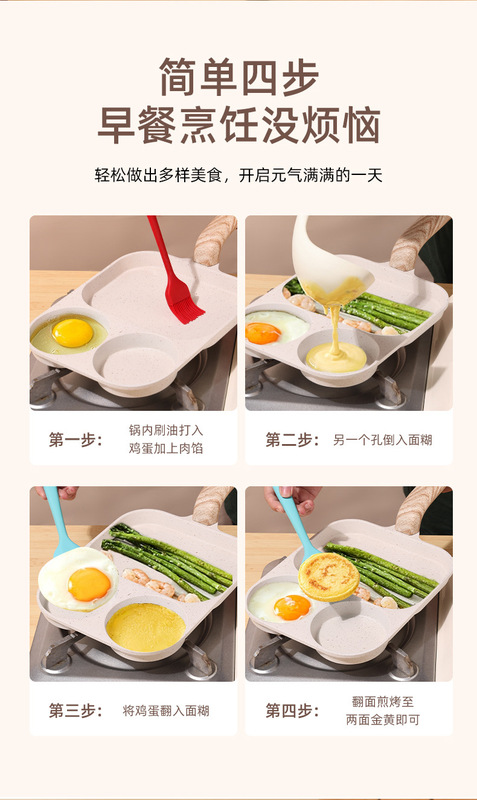 简单四步
早餐烹饪没烦恼

轻松做出多样美食，开启元气满满的一天

第一步： 锅内刷油打入鸡蛋加上肉馅

第二步： 另一个孔倒入面糊

第三步： 将鸡蛋翻入面糊

第四步： 翻面煎烤至两面金黄即可