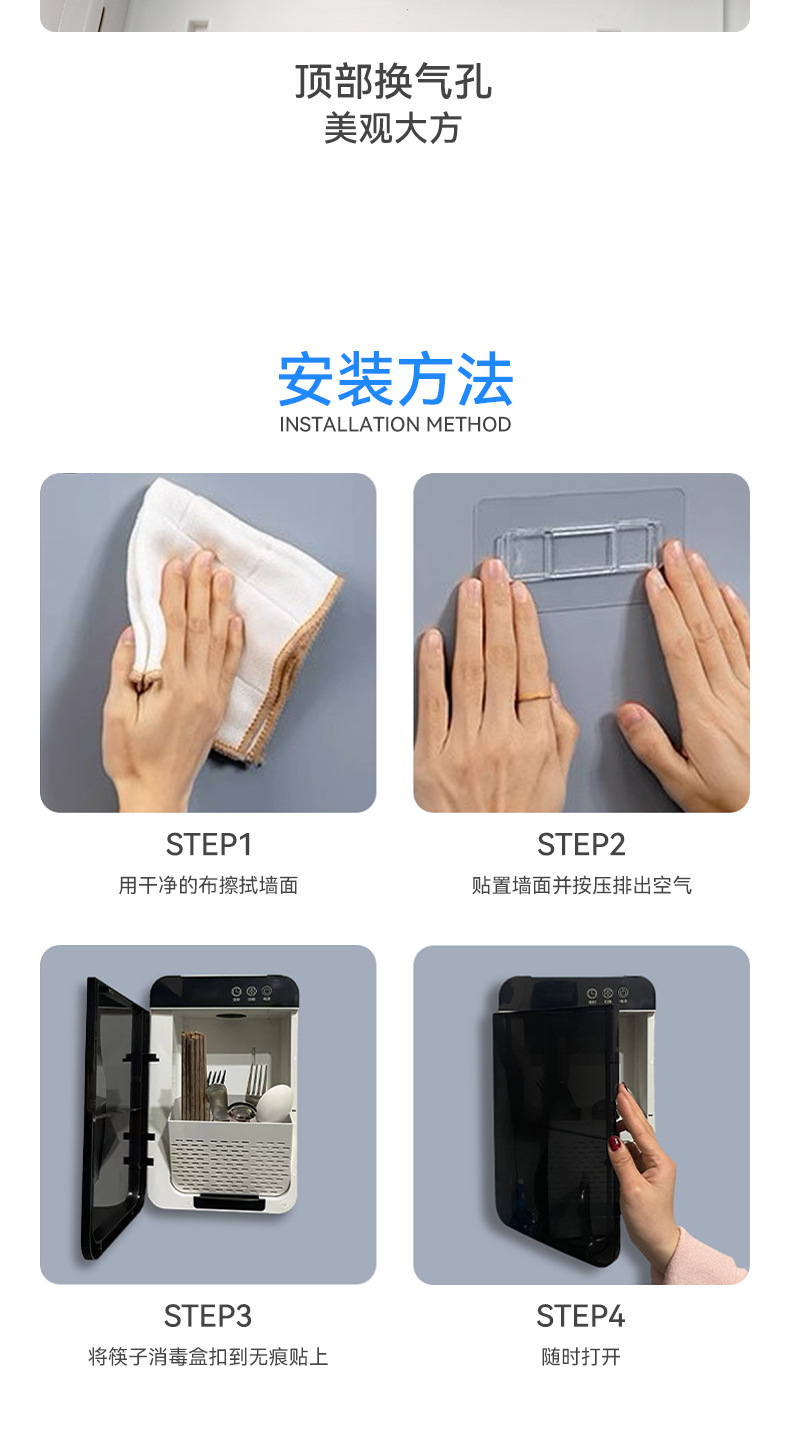 顶部换气孔
美观大方

安装方法
INSTALLATION METHOD

STEP1
用干净的布擦拭墙面

STEP2
贴置墙面并按压排出空气

STEP3
将筷子消毒盒扣到无痕贴上

STEP4
随时打开