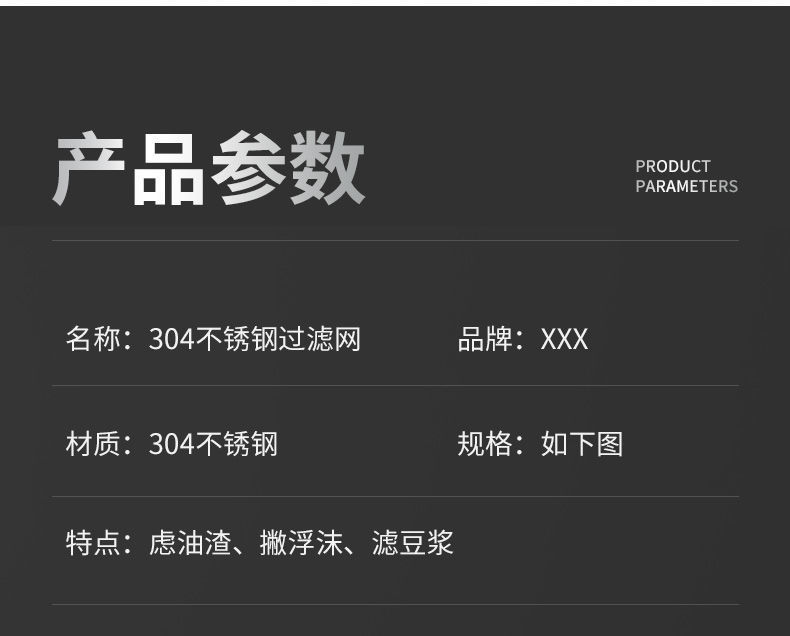 产品参数

PRODUCT PARAMETERS

名称：304不锈钢过滤网

品牌：XXX

材质：304不锈钢

规格：如下图

特点：虑油渣、撇浮沫、滤豆浆