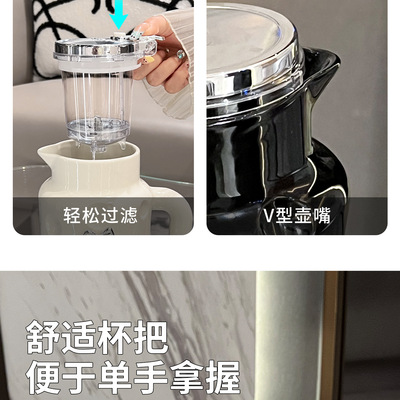 轻松过滤

V型壶嘴

舒适杯把
便于单手拿握