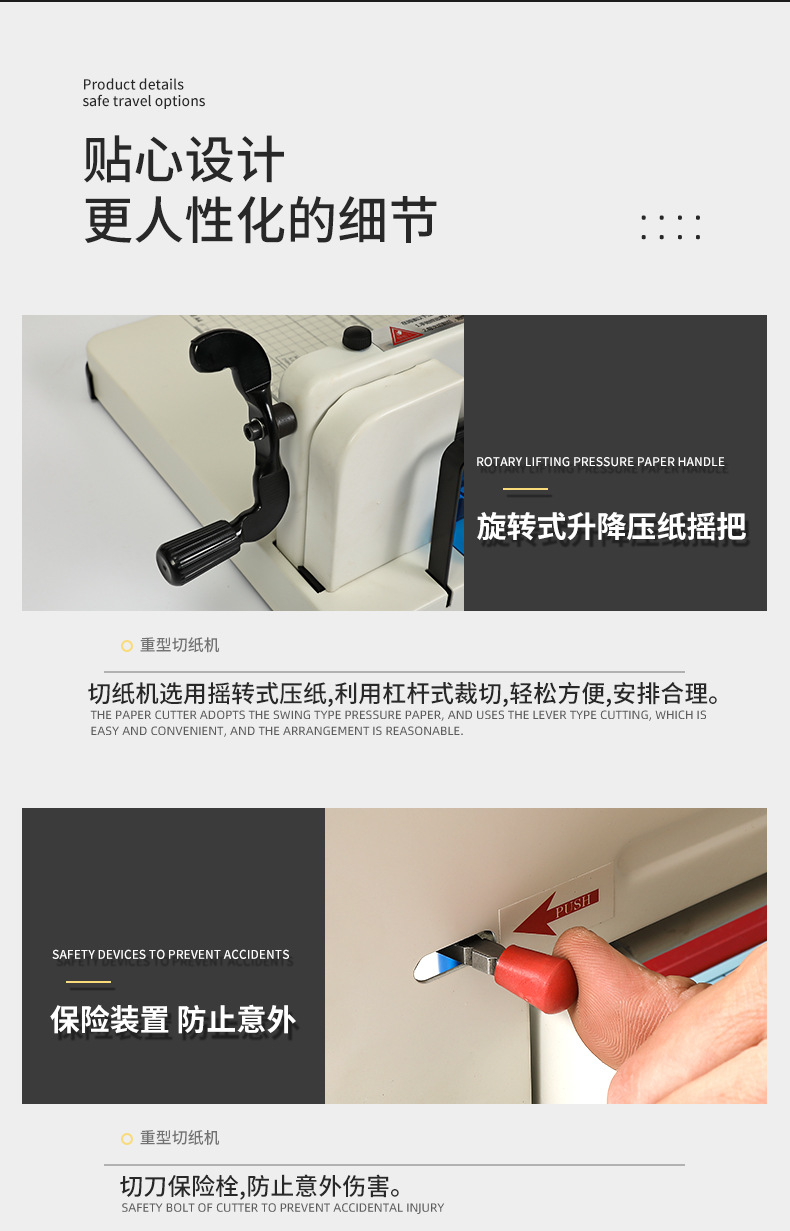 Product details
safe travel options

贴心设计
更人性化的细节

ROTARY LIFTING PRESSURE PAPER HANDLE

旋转式升降压纸摇把

重型切纸机

切纸机选用摇转式压纸,利用杠杆式裁切,轻松方便,安排合理。
THE PAPER CUTTER ADOPTS THE SWING TYPE PRESSURE PAPER, AND USES THE LEVER TYPE CUTTING, WHICH IS EASY AND CONVENIENT, AND THE ARRANGEMENT IS REASONABLE.

SAFETY DEVICES TO PREVENT ACCIDENTS

保险装置 防止意外

PUSH

重型切纸机

切刀保险栓,防止意外伤害。
SAFETY BOLT OF CUTTER TO PREVENT ACCIDENTAL INJURY