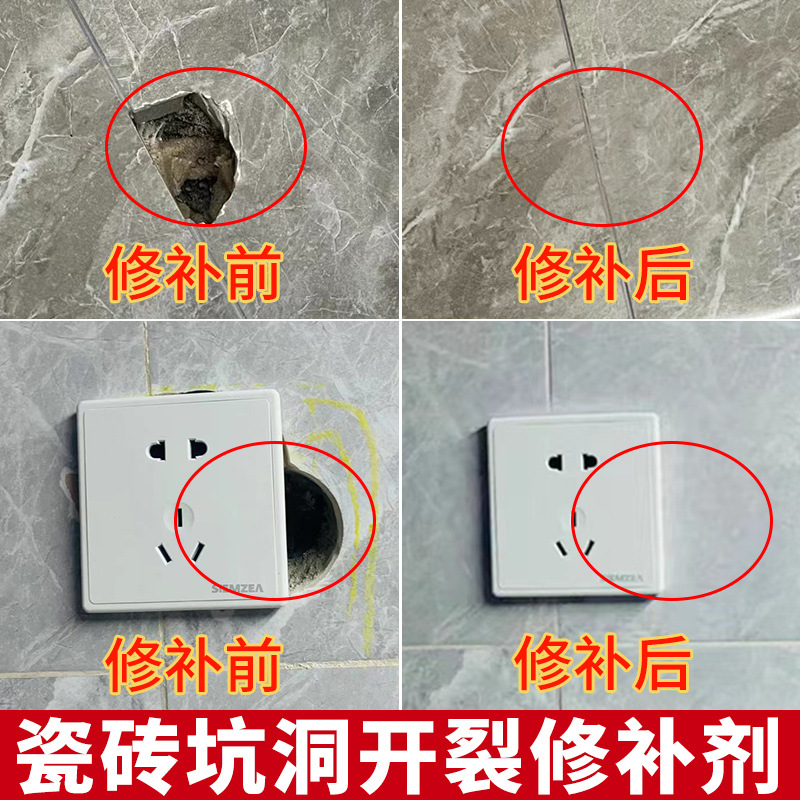 修补前

修补后

SIEMZEA

修补前

SIEMZEA

修补后

瓷砖坑洞开裂修补剂