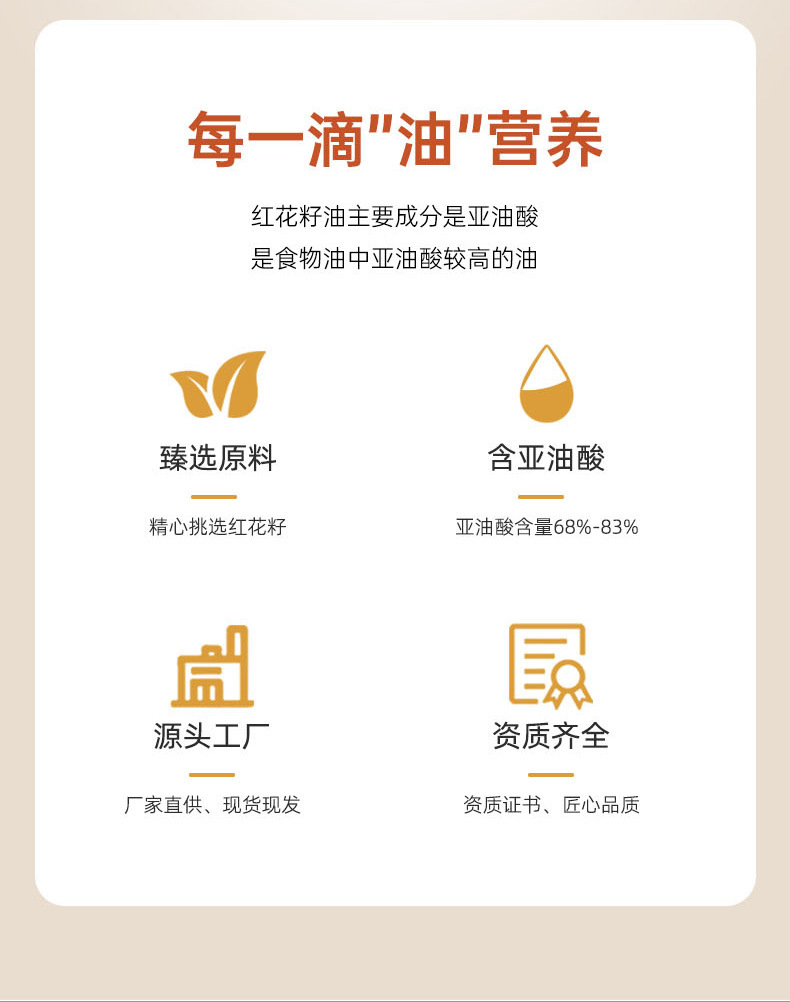 每一滴“油”营养

红花籽油主要成分是亚油酸
是食物油中亚油酸较高的油

臻选原料

精心挑选红花籽

含亚油酸

亚油酸含量68%-83%

源头工厂

厂家直供、现货现发

资质齐全

资质证书、匠心品质