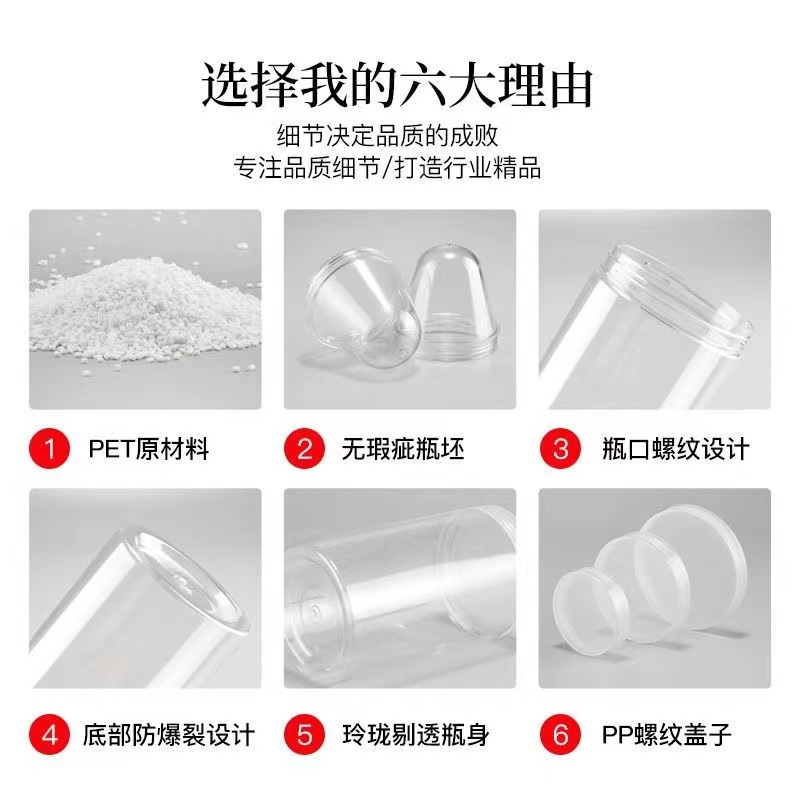 选择我的六大理由

细节决定品质的成败
专注品质细节/打造行业精品

1 PET原材料

2 无瑕疵瓶坯

3 瓶口螺纹设计

4 底部防爆裂设计

5 玲珑剔透瓶身

6 PP螺纹盖子