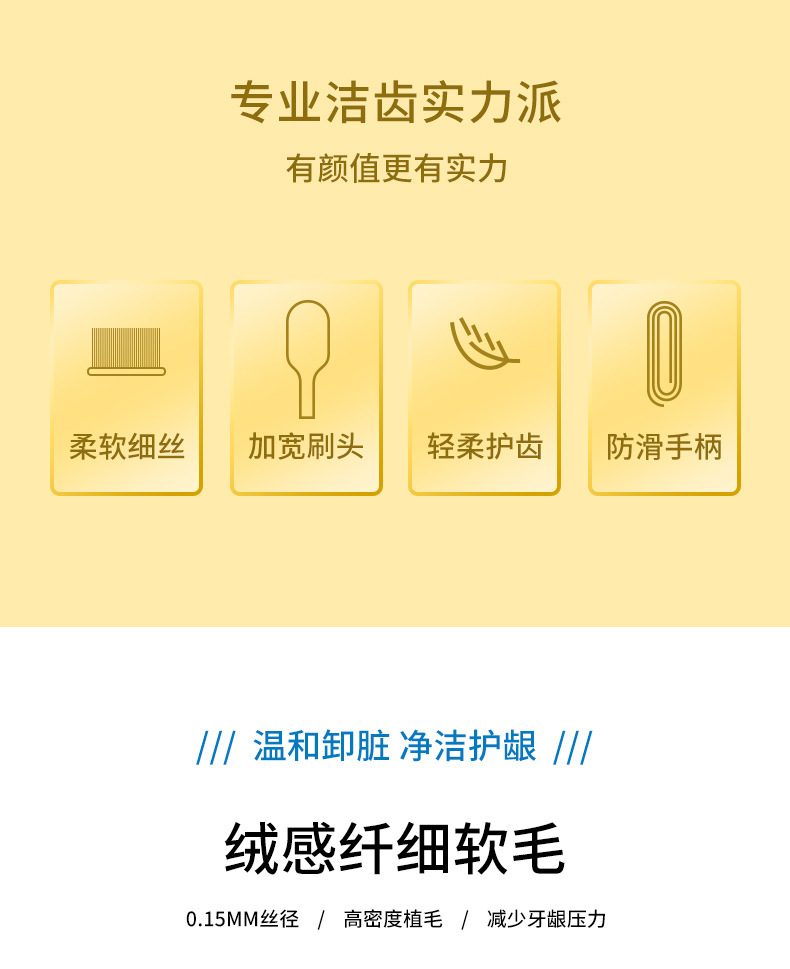 专业洁齿实力派

有颜值更有实力

柔软细丝

加宽刷头

轻柔护齿

防滑手柄

/// 温和卸脏 净洁护龈 ///

绒感纤细软毛

0.15MM丝径 / 高密度植毛 / 减少牙龈压力