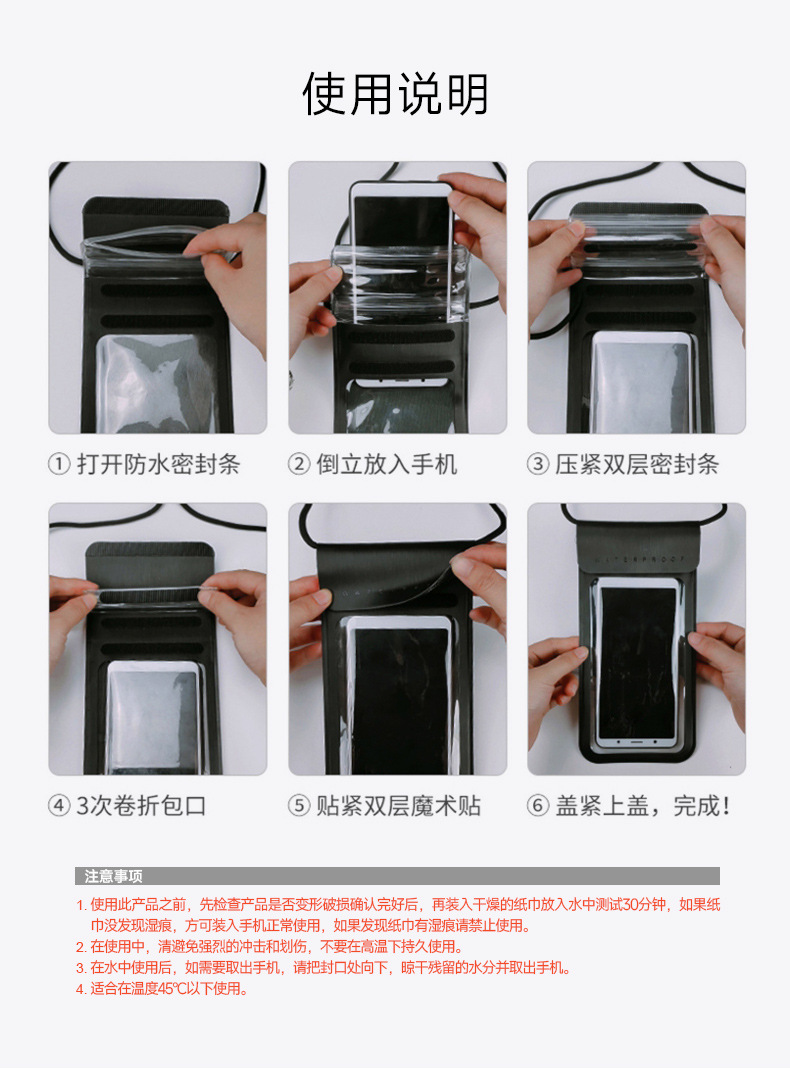 使用说明

① 打开防水密封条

② 倒立放入手机

③ 压紧双层密封条

④ 3次卷折包口

⑤ 贴紧双层魔术贴

WATERPROOF

⑥ 盖紧上盖，完成！

注意事项

1. 使用此产品之前，先检查产品是否变形破损确认完好后，再装入干燥的纸巾放入水中测试30分钟，如果纸巾没发现湿痕，方可装入手机正常使用，如果发现纸巾有湿痕请禁止使用。
2. 在使用中，请避免强烈的冲击和划伤，不要在高温下持久使用。
3. 在水中使用后，如需要取出手机，请把封口处向下，晾干残留的水分并取出手机。
4. 适合在温度45℃以下使用。