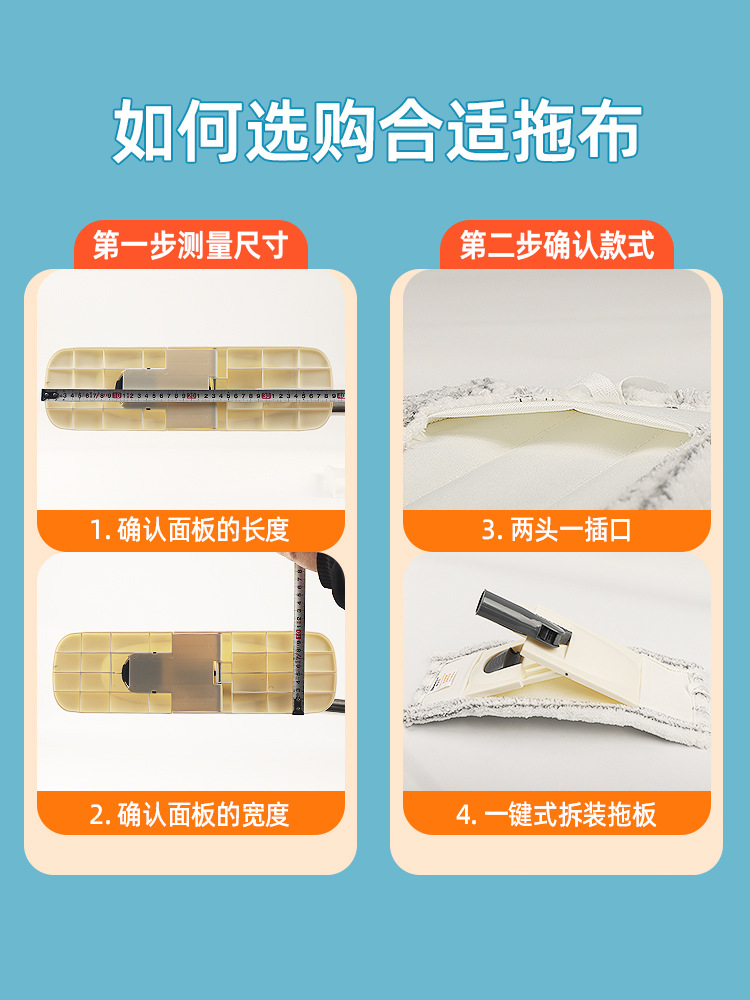 如何选购合适拖布

第一步测量尺寸

1. 确认面板的长度

2. 确认面板的宽度

第二步确认款式

3. 两头一插口

4. 一键式拆装拖板