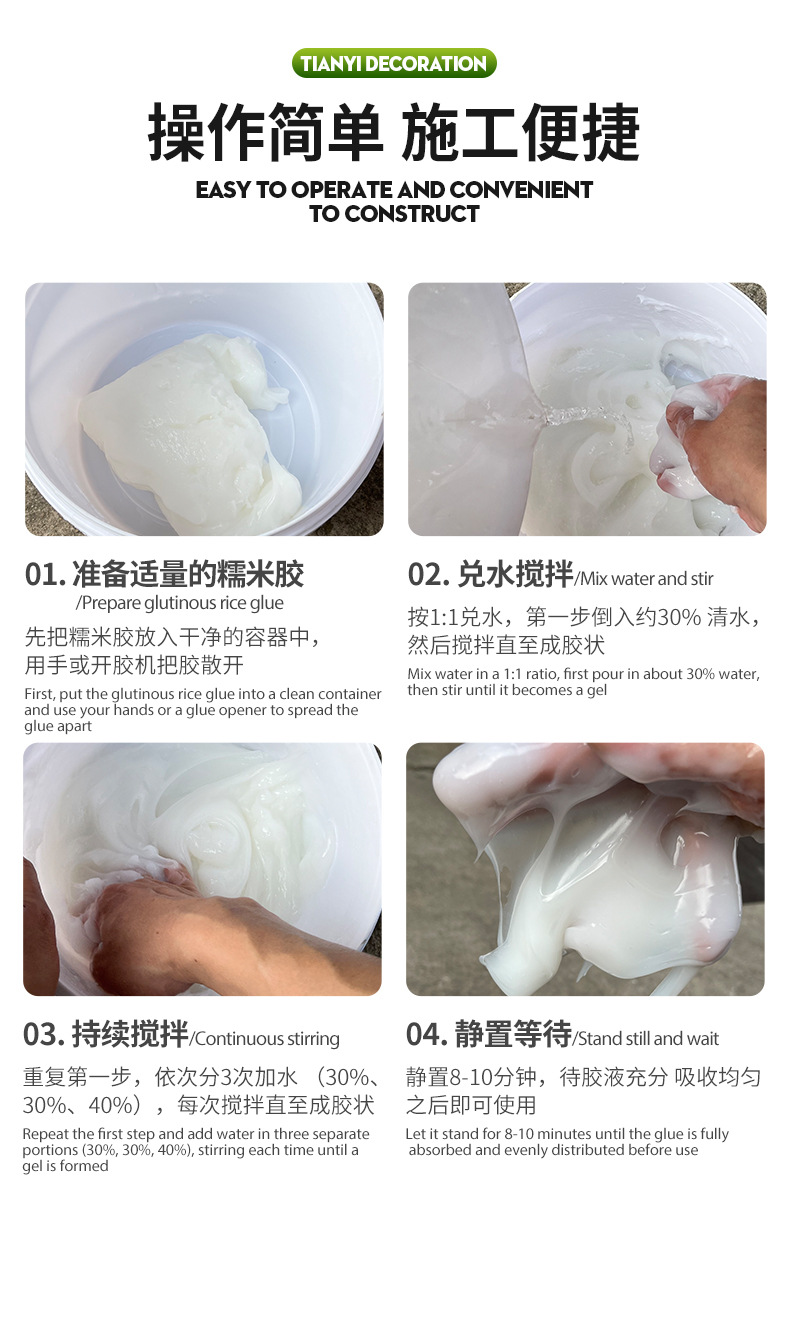 TIANYI DECORATION

操作简单 施工便捷

EASY TO OPERATE AND CONVENIENT TO CONSTRUCT

01. 准备适量的糯米胶 /Prepare glutinous rice glue

先把糯米胶放入干净的容器中，用手或开胶机把胶散开

First, put the glutinous rice glue into a clean container and use your hands or a glue opener to spread the glue apart

02. 兑水搅拌/Mix water and stir

按1:1兑水，第一步倒入约30% 清水，然后搅拌直至成胶状

Mix water in a 1:1 ratio, first pour in about 30% water, then stir until it becomes a gel

03. 持续搅拌/Continuous stirring

重复第一步，依次分3次加水 （30%、30%、40%），每次搅拌直至成胶状

Repeat the first step and add water in three separate portions (30%, 30%, 40%), stirring each time until a gel is formed

04. 静置等待/Stand still and wait

静置8-10分钟，待胶液充分 吸收均匀之后即可使用

Let it stand for 8-10 minutes until the glue is fully absorbed and evenly distributed before use