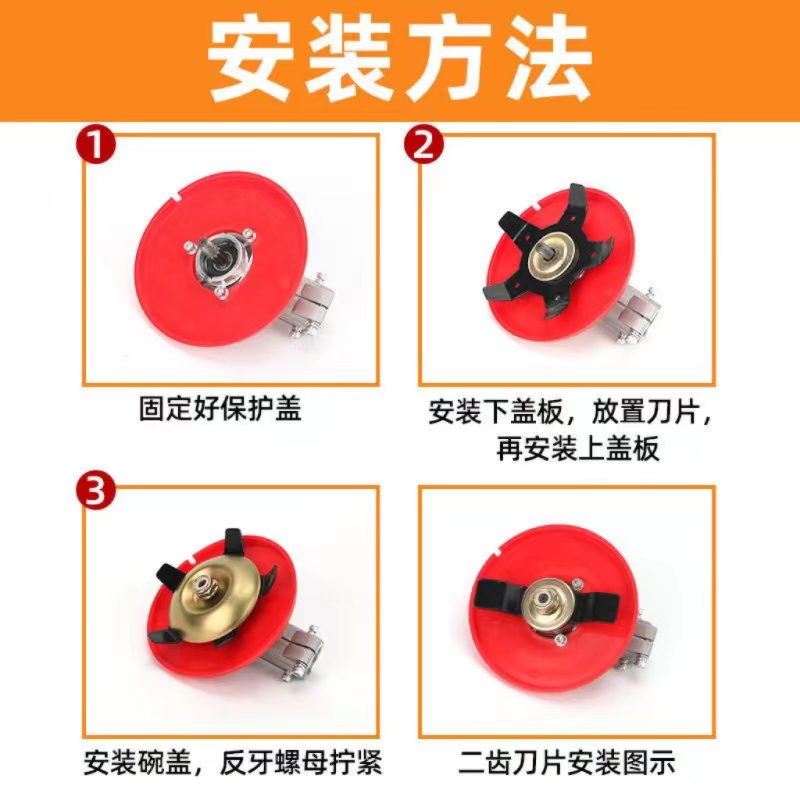 安装方法

1
固定好保护盖

2
安装下盖板，放置刀片，再安装上盖板

3
安装碗盖，反牙螺母拧紧

二齿刀片安装图示