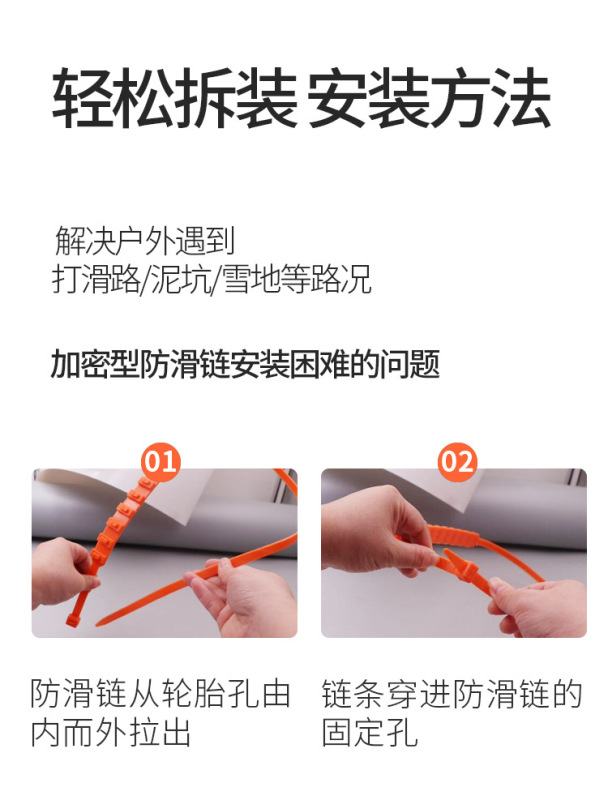 轻松拆装 安装方法

解决户外遇到
打滑路/泥坑/雪地等路况

加密型防滑链安装困难的问题

01

防滑链从轮胎孔由内而外拉出

02

链条穿进防滑链的固定孔