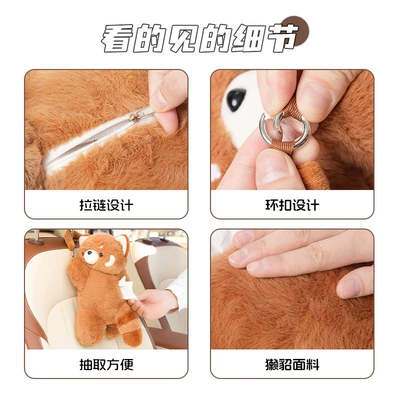 看的见的细节

拉链设计

环扣设计

抽取方便

獭貂面料