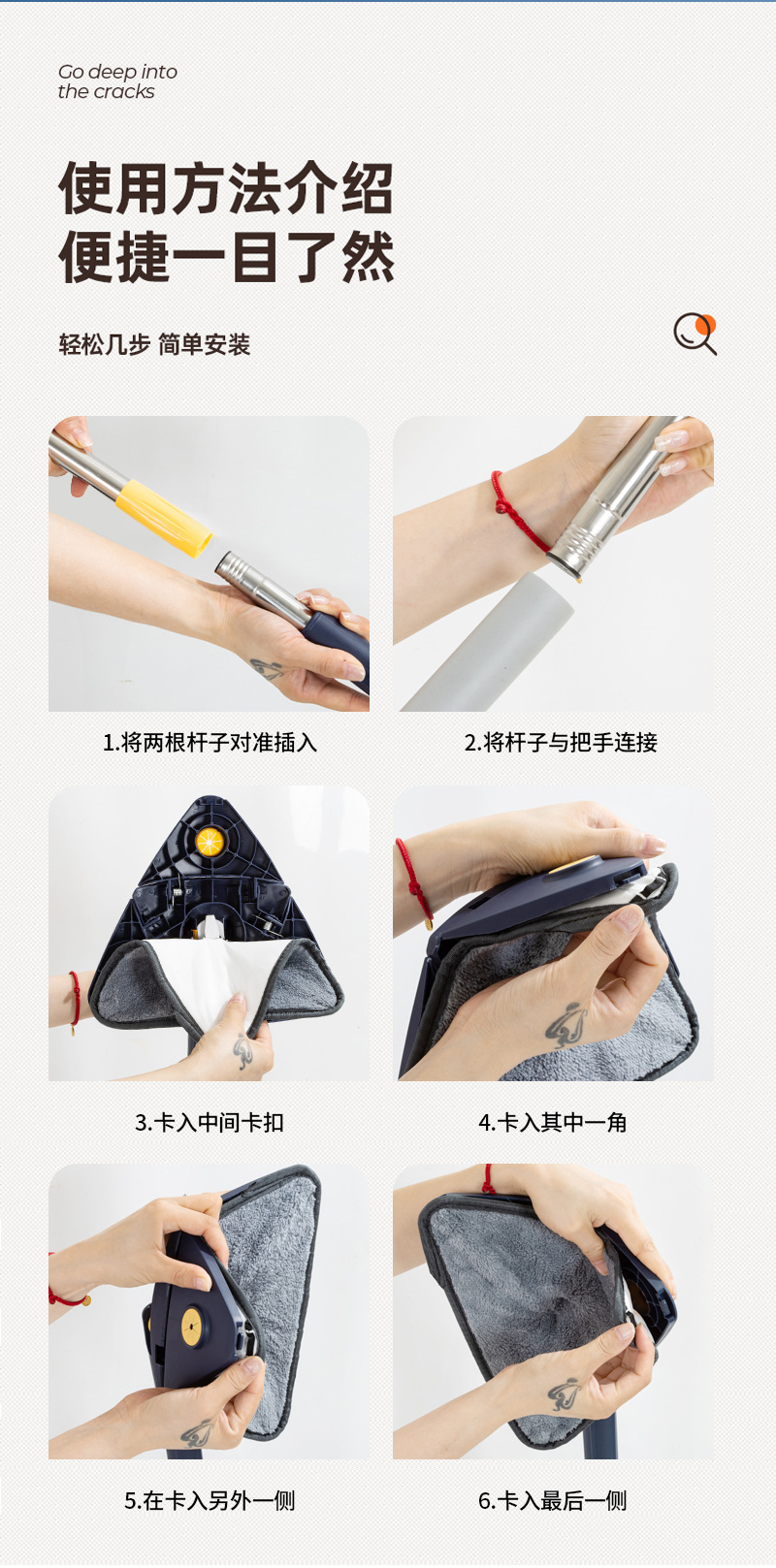 Go deep into the cracks

使用方法介绍
便捷一目了然

轻松几步 简单安装

1.将两根杆子对准插入

2.将杆子与把手连接

3.卡入中间卡扣

4.卡入其中一角

5.在卡入另外一侧

6.卡入最后一侧